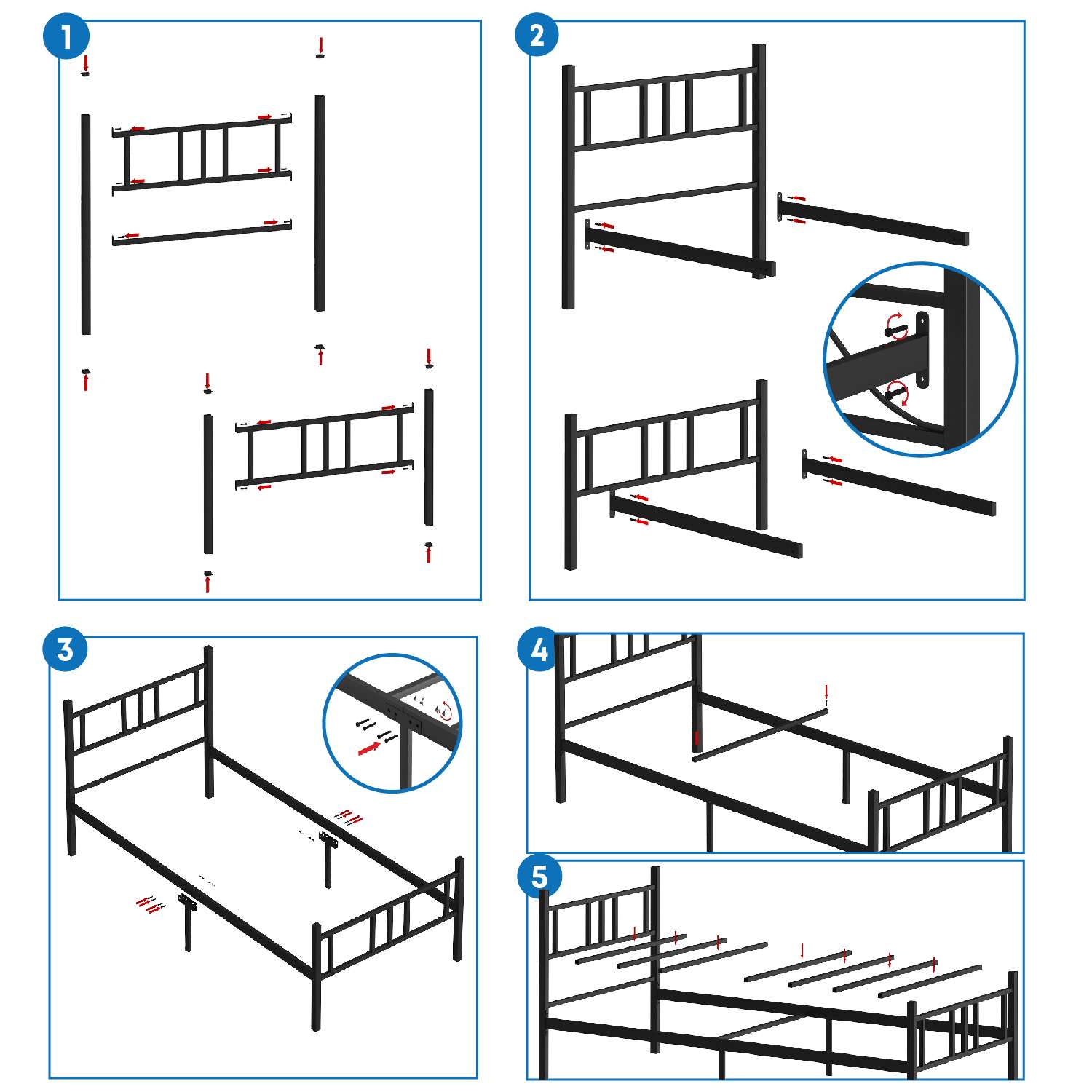 1
2
3
4
5