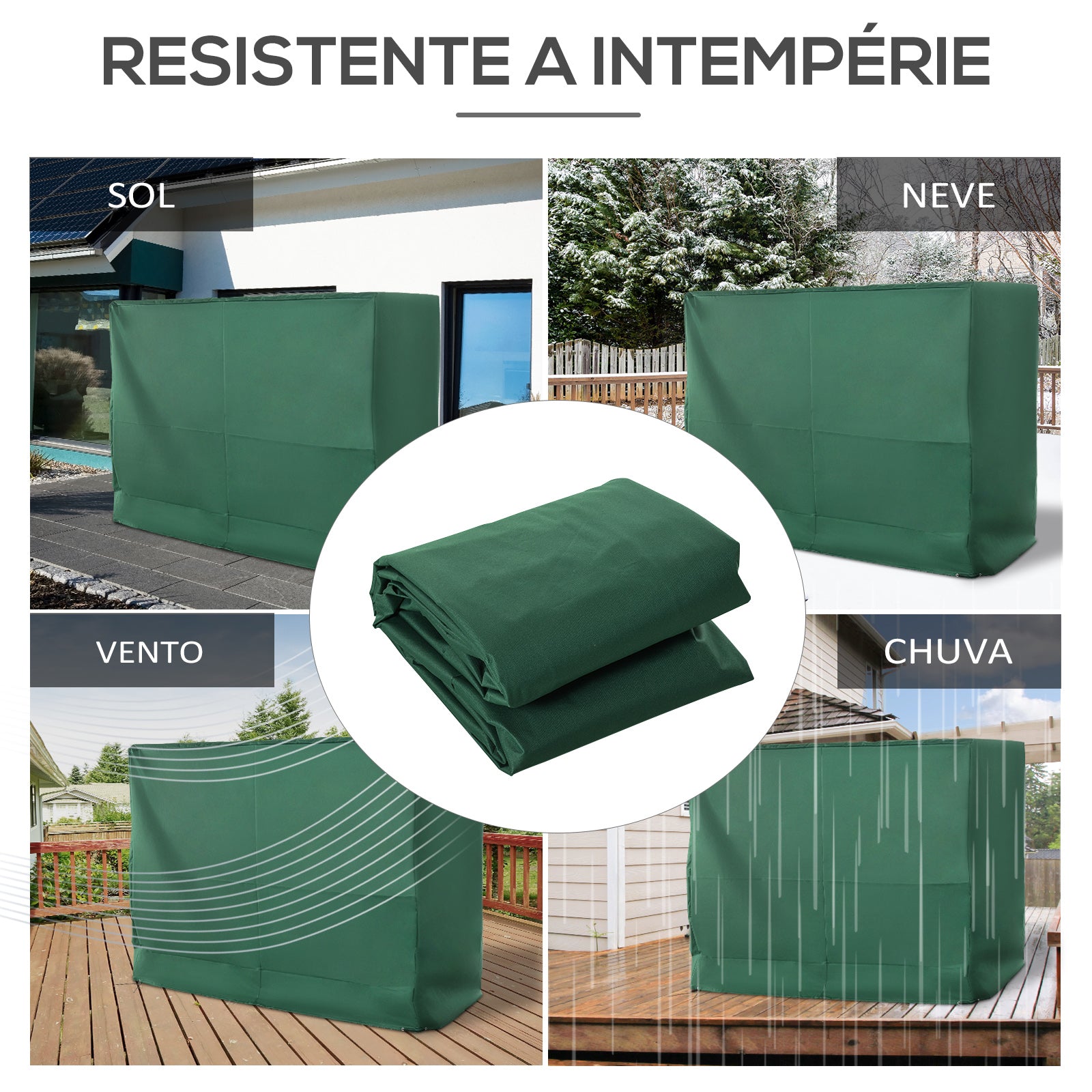 RESISTENTE A INTEMPÉRIE

SOL

NEVE

VENTO

CHUVA