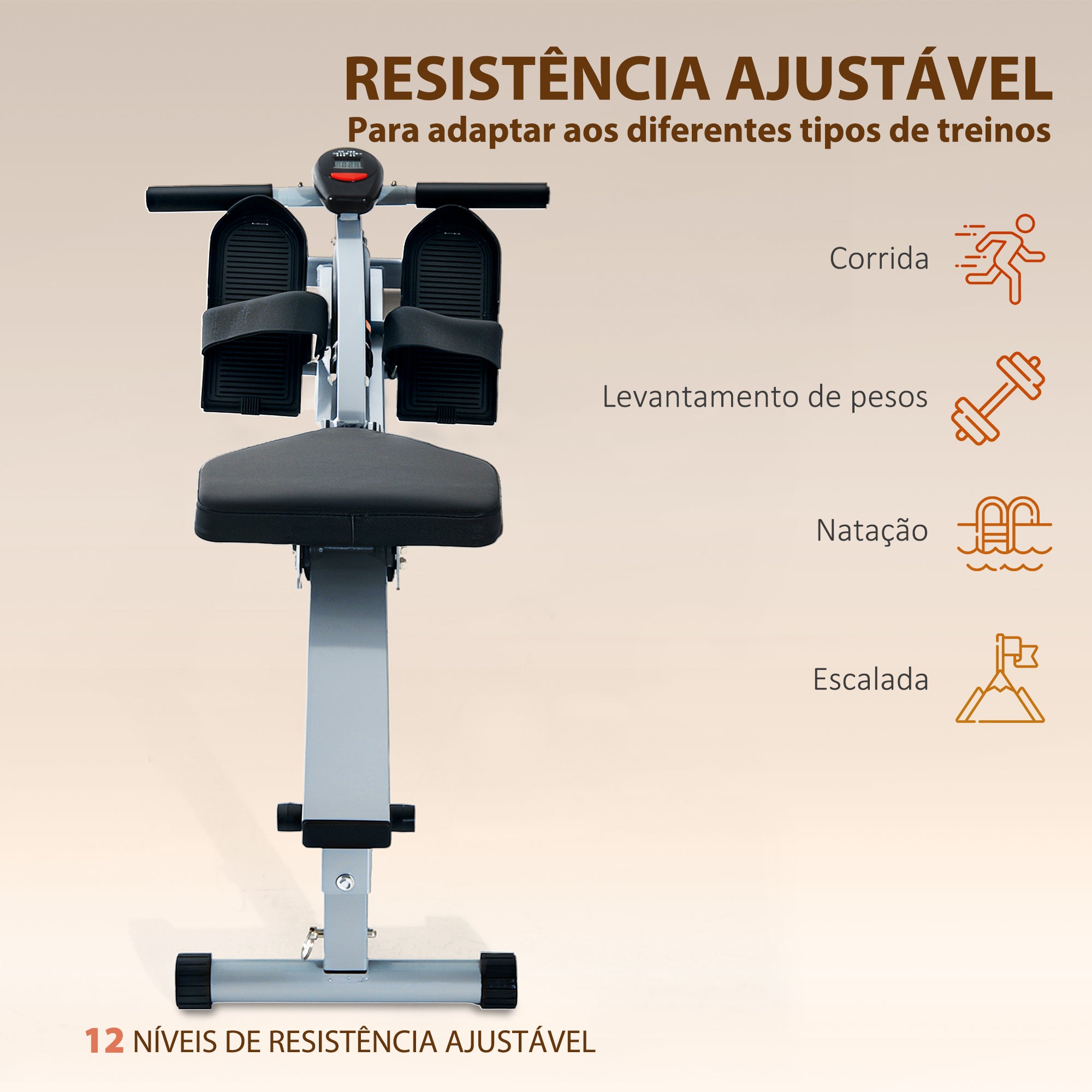 RESISTÊNCIA AJUSTÁVEL
Para adaptar aos diferentes tipos de treinos

Corrida

Levantamento de pesos

Natação

Escalada

12 NÍVEIS DE RESISTÊNCIA AJUSTÁVEL