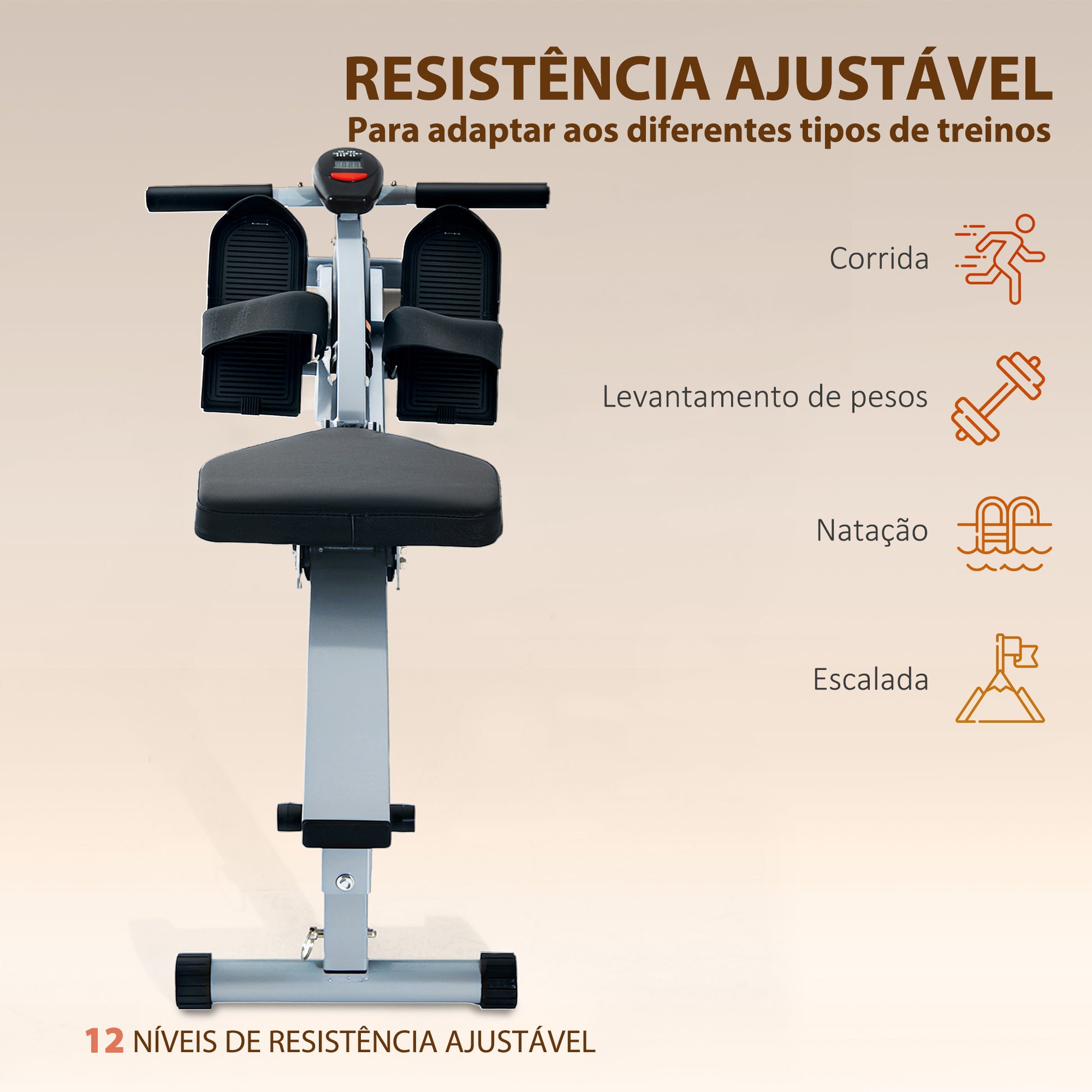 RESISTÊNCIA AJUSTÁVEL
Para adaptar aos diferentes tipos de treinos

Corrida

Levantamento de pesos

Natação

Escalada

12 NÍVEIS DE RESISTÊNCIA AJUSTÁVEL