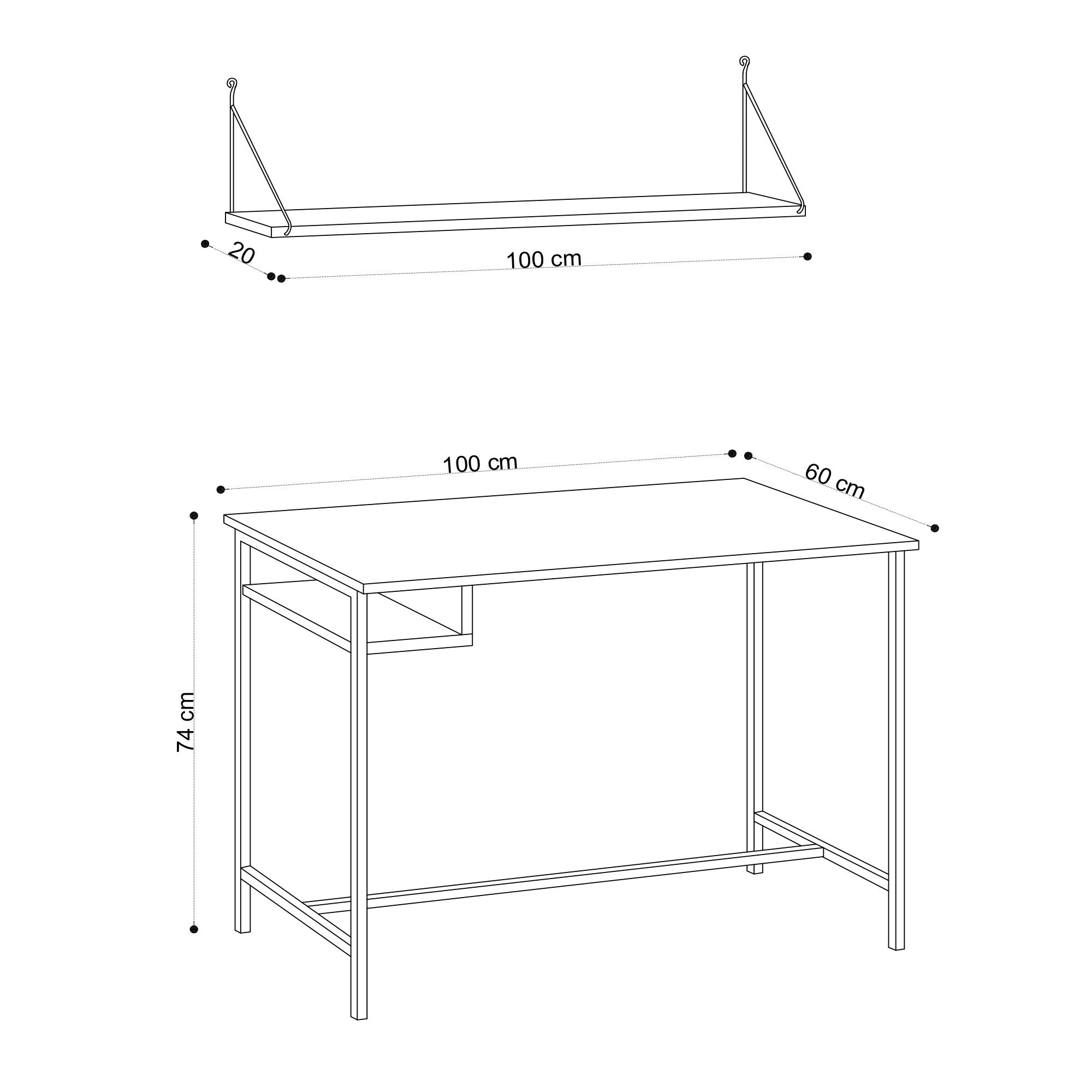 20
100 cm
100 cm
60 cm
74 cm