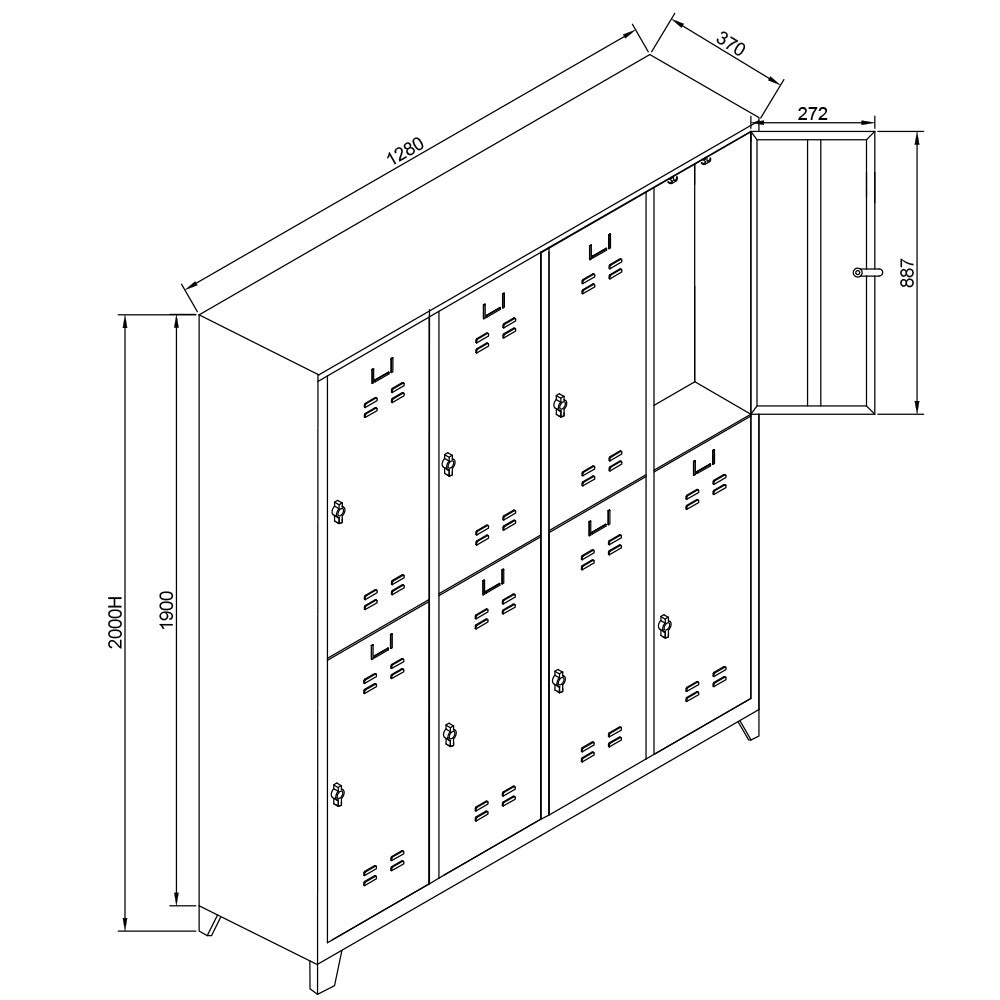 1280
370
272
887
2000H
1900