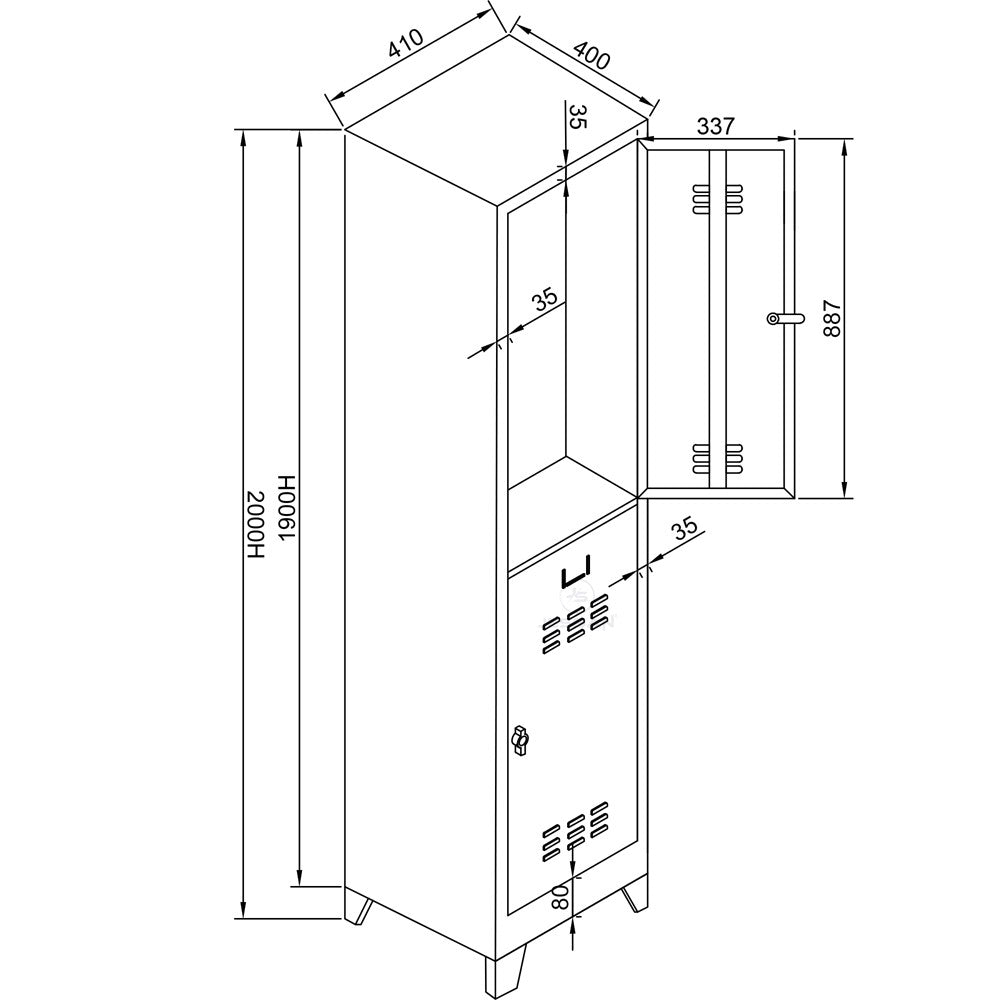 410
400
35
337
35
887
2000H
1900H
35
80