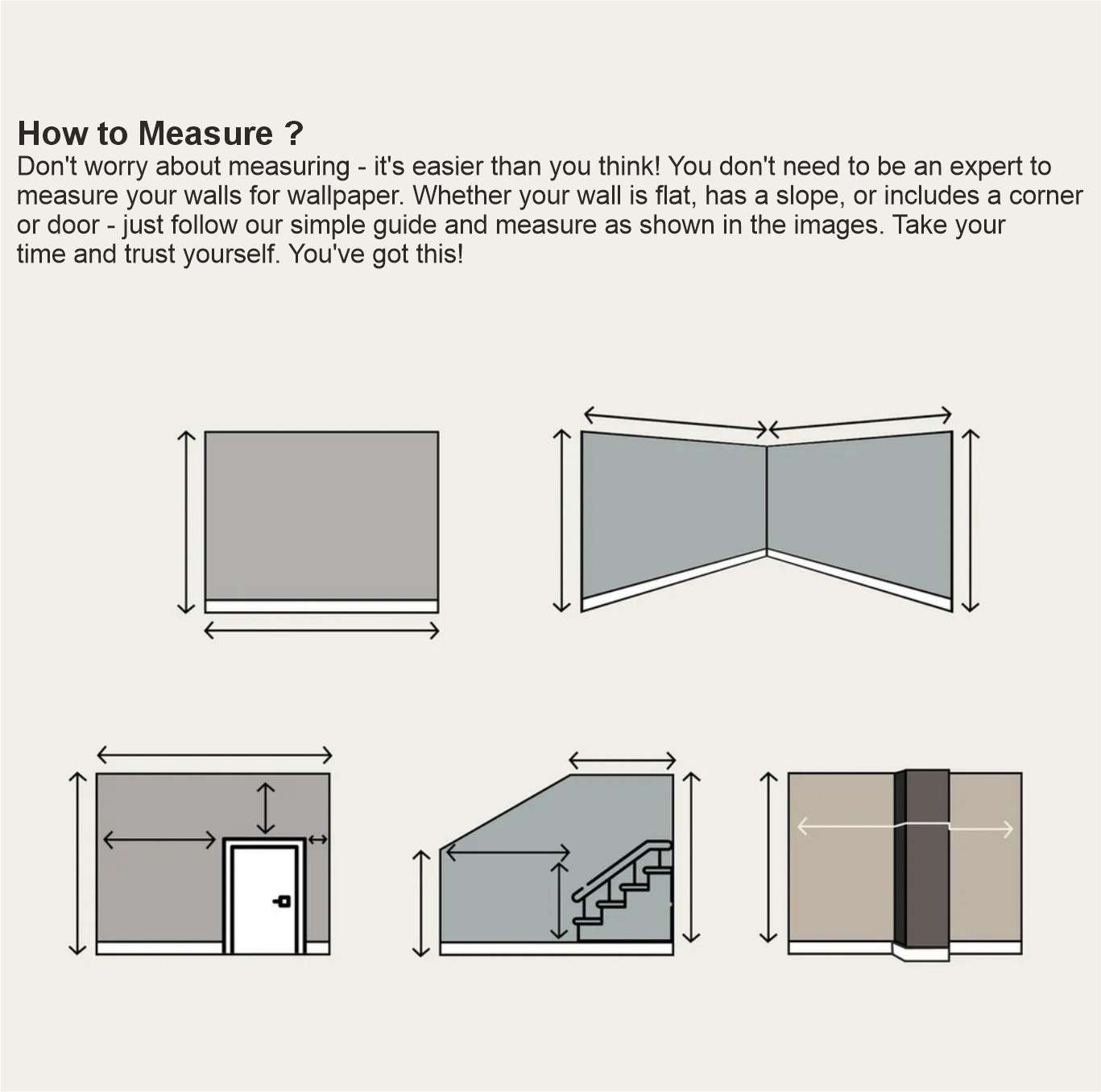 How to Measure ?
Don't worry about measuring - it's easier than you think! You don't need to be an expert to measure your walls for wallpaper. Whether your wall is flat, has a slope, or includes a corner or door - just follow our simple guide and measure as shown in the images. Take your time and trust yourself. You've got this!