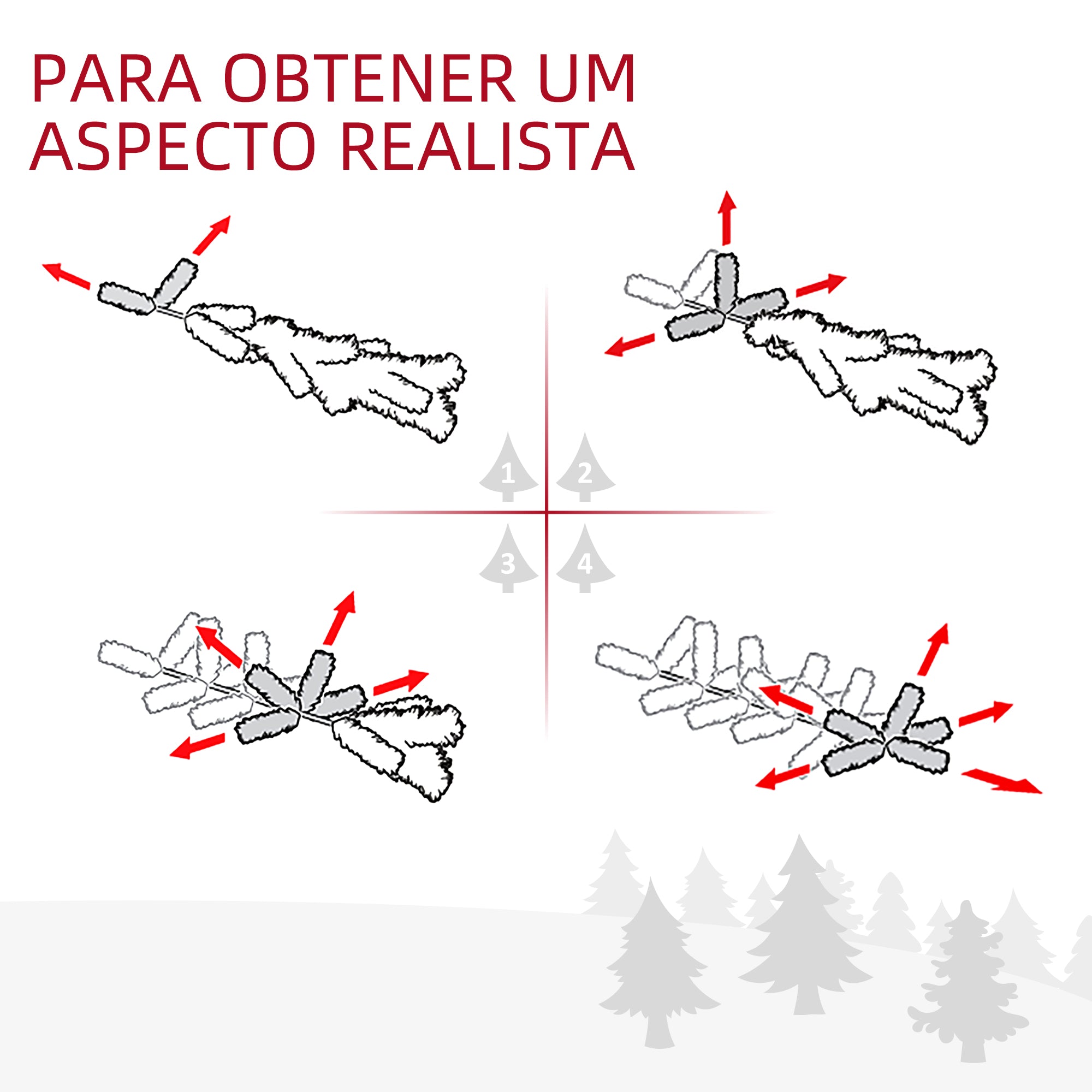 PARA OBTENER UM ASPECTO REALISTA

1

2

3

4