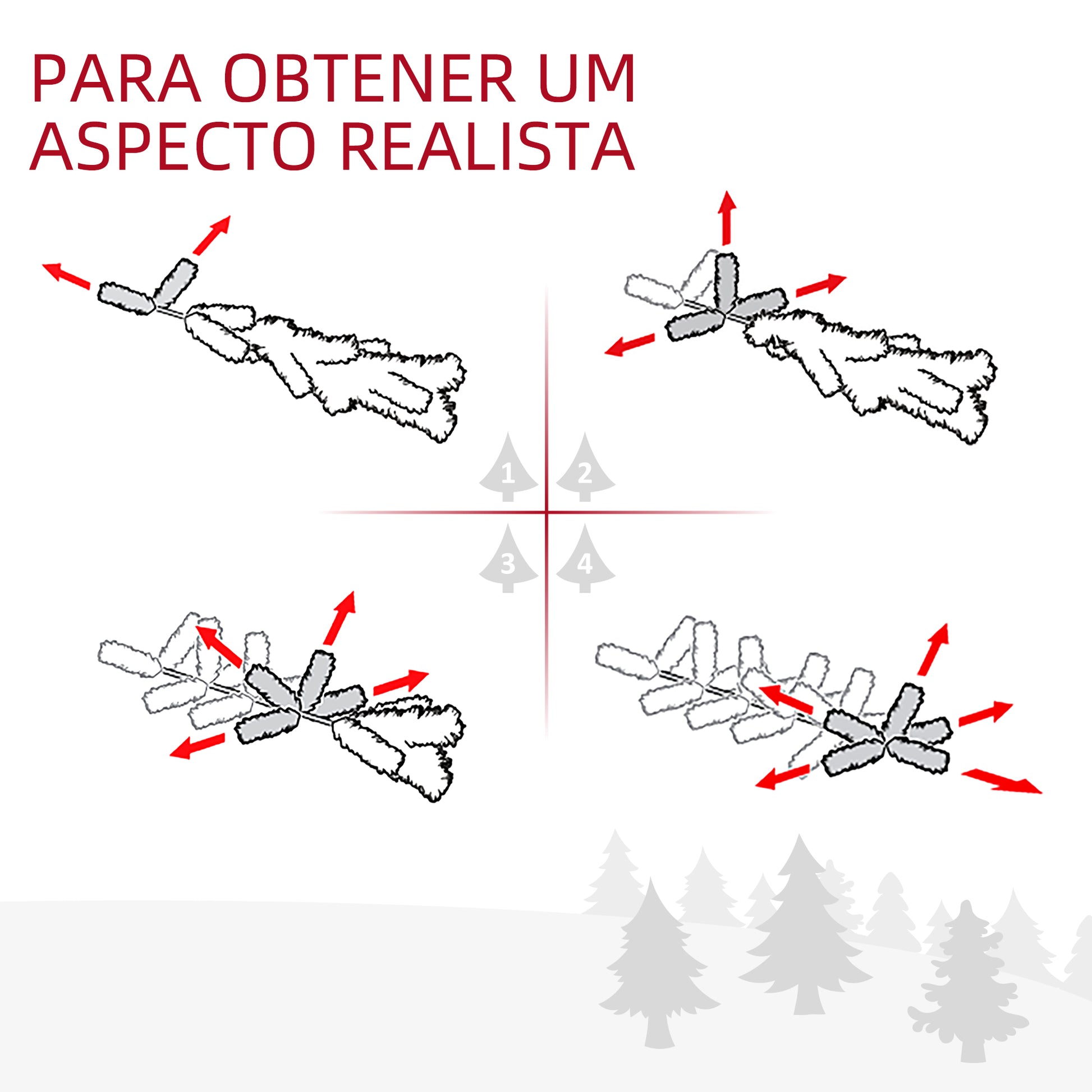 PARA OBTENER UM ASPECTO REALISTA

1
2
3
4