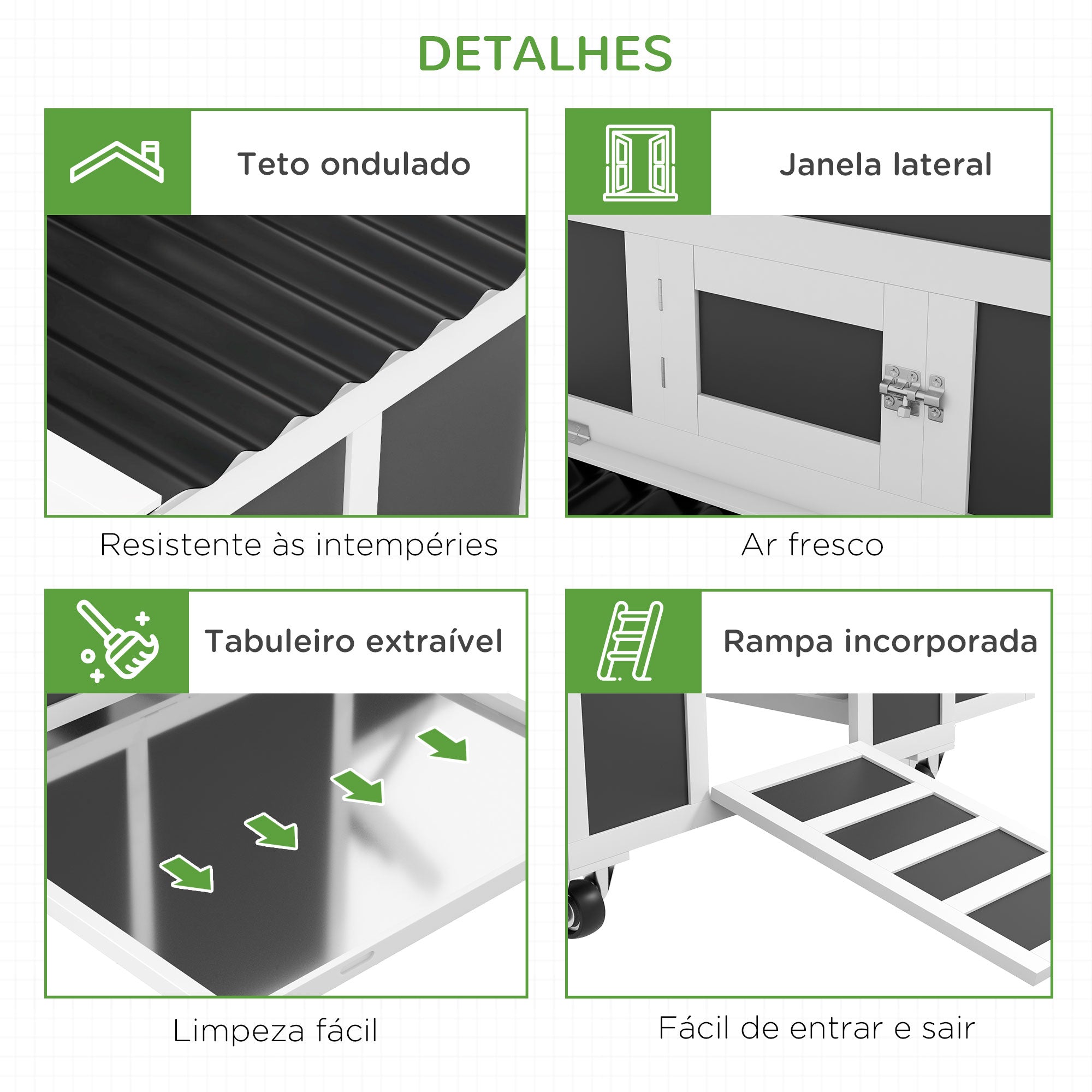 DETALHES

Teto ondulado

Resistente às intempéries

Janela lateral

Ar fresco

Tabuleiro extraível

Limpeza fácil

Rampa incorporada

Fácil de entrar e sair