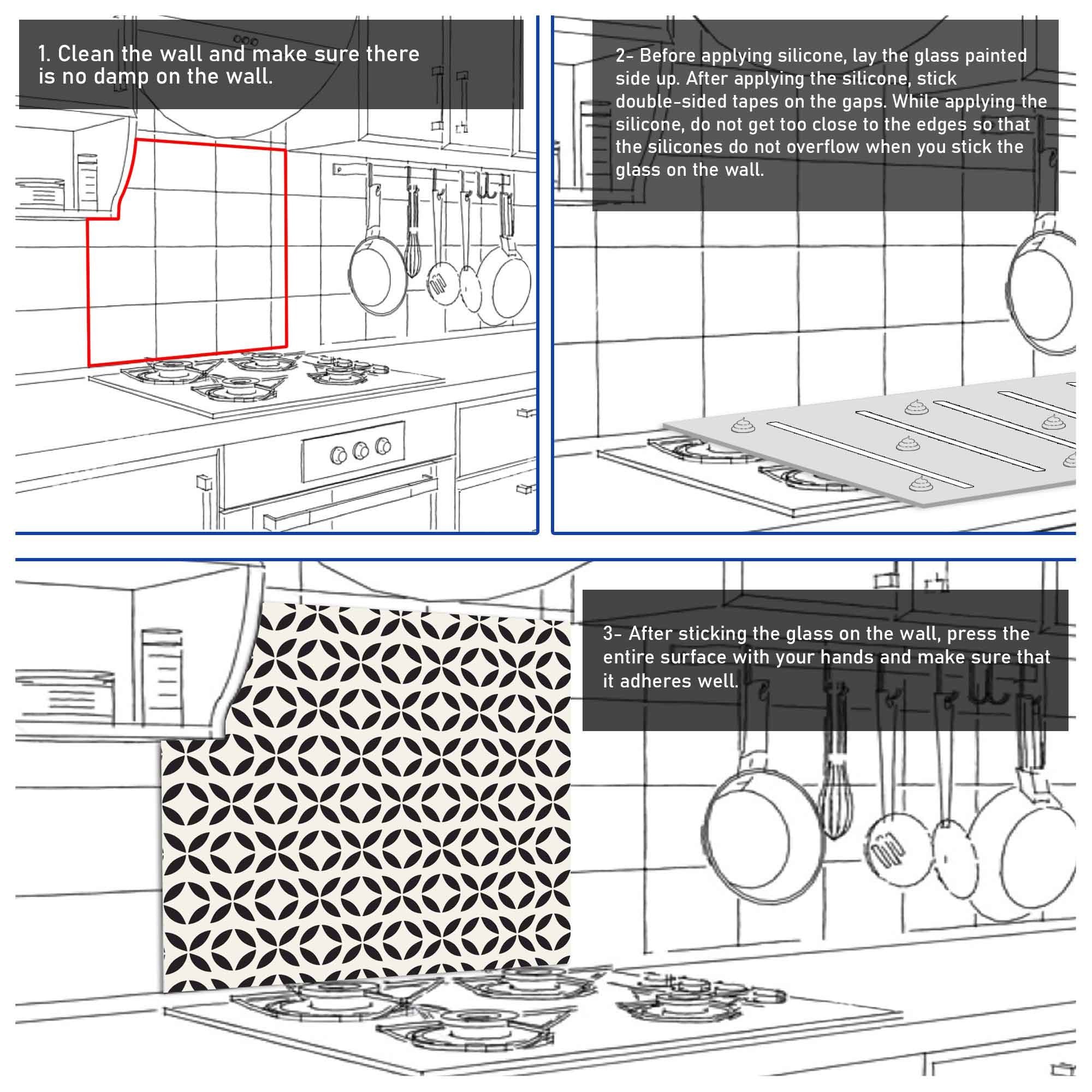 1. Clean the wall and make sure there is no damp on the wall.

2- Before applying silicone, lay the glass painted side up. After applying the silicone, stick double-sided tapes on the gaps. While applying the silicone, do not get too close to the edges so that the silicones do not overflow when you stick the glass on the wall.

3- After sticking the glass on the wall, press the entire surface with your hands and make sure that it adheres well.