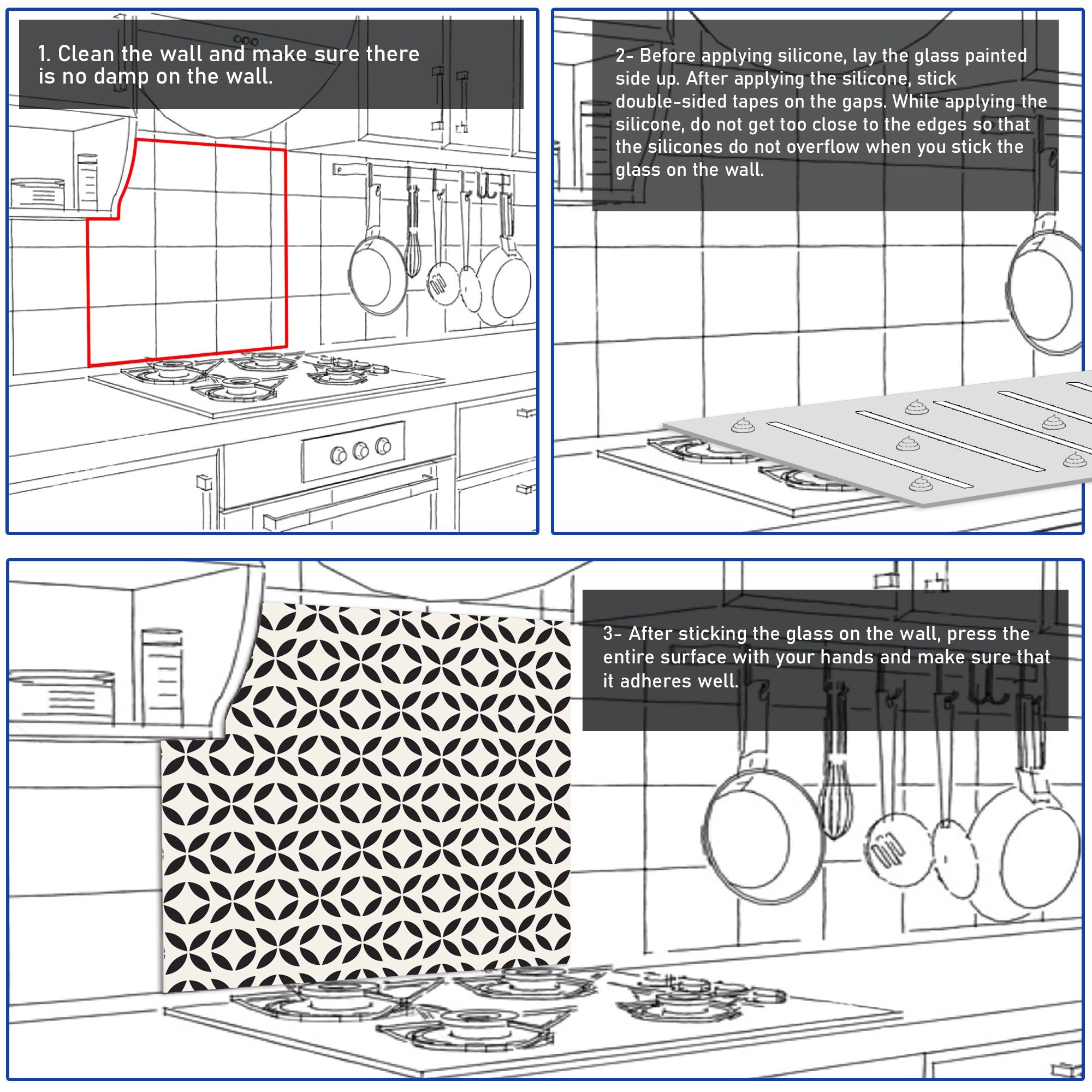 1. Clean the wall and make sure there is no damp on the wall.

2- Before applying silicone, lay the glass painted side up. After applying the silicone, stick double-sided tapes on the gaps. While applying the silicone, do not get too close to the edges so that the silicones do not overflow when you stick the glass on the wall.

3- After sticking the glass on the wall, press the entire surface with your hands and make sure that it adheres well.