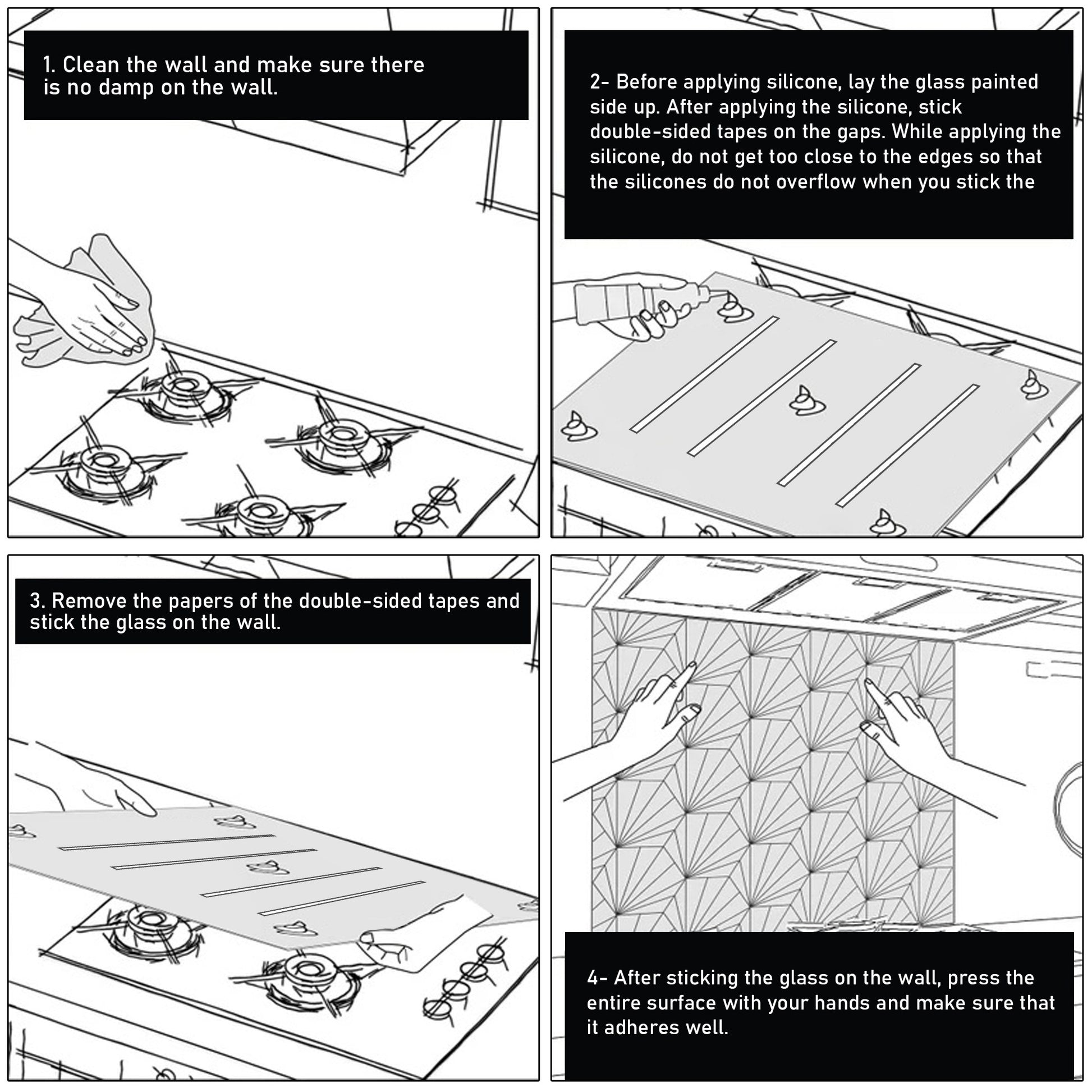 1. Clean the wall and make sure there is no damp on the wall.

2- Before applying silicone, lay the glass painted side up. After applying the silicone, stick double-sided tapes on the gaps. While applying the silicone, do not get too close to the edges so that the silicones do not overflow when you stick the

3. Remove the papers of the double-sided tapes and stick the glass on the wall.

4- After sticking the glass on the wall, press the entire surface with your hands and make sure that it adheres well.