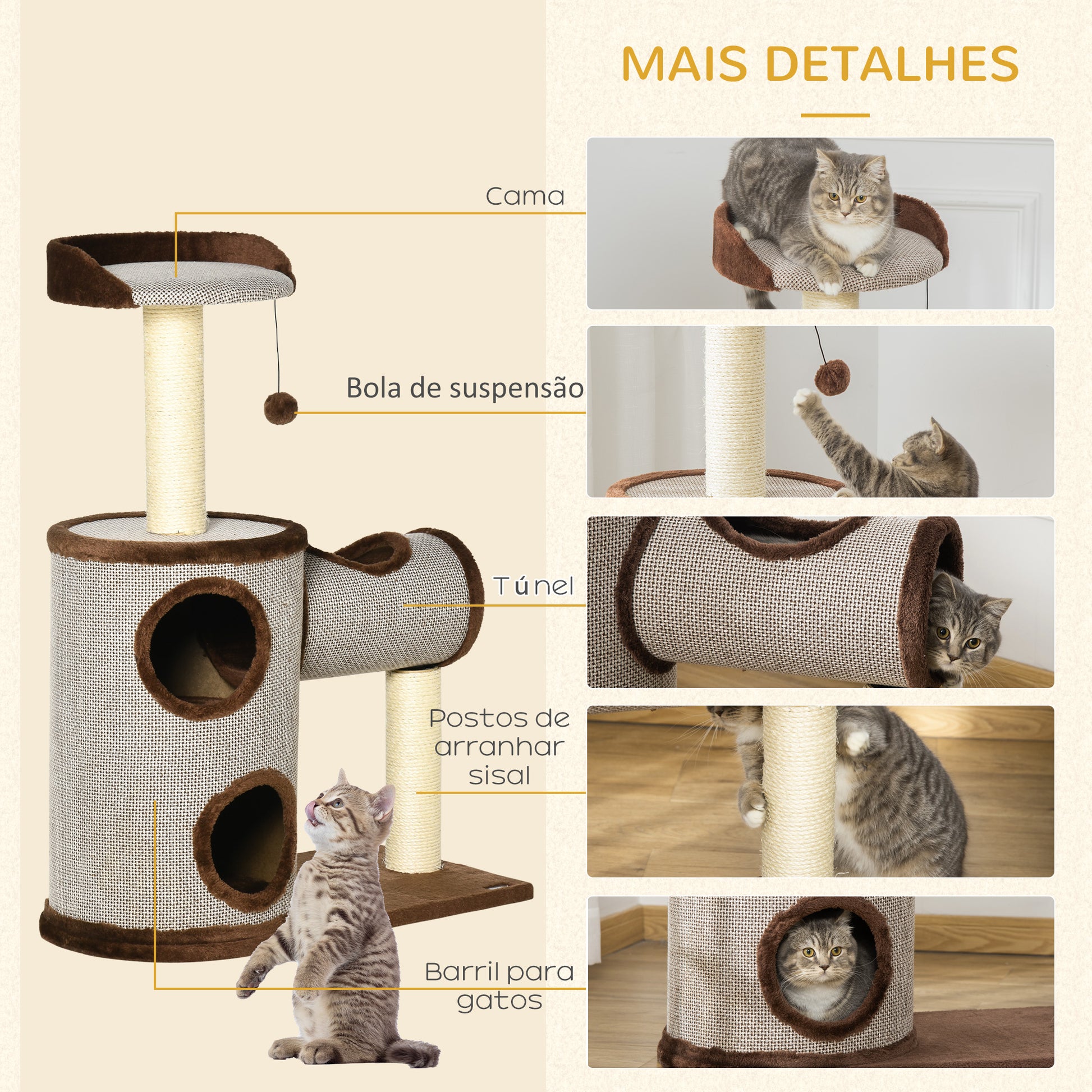 MAIS DETALHES

Cama

Bola de suspensão

Túnel

Postos de arranhar sisal

Barril para gatos