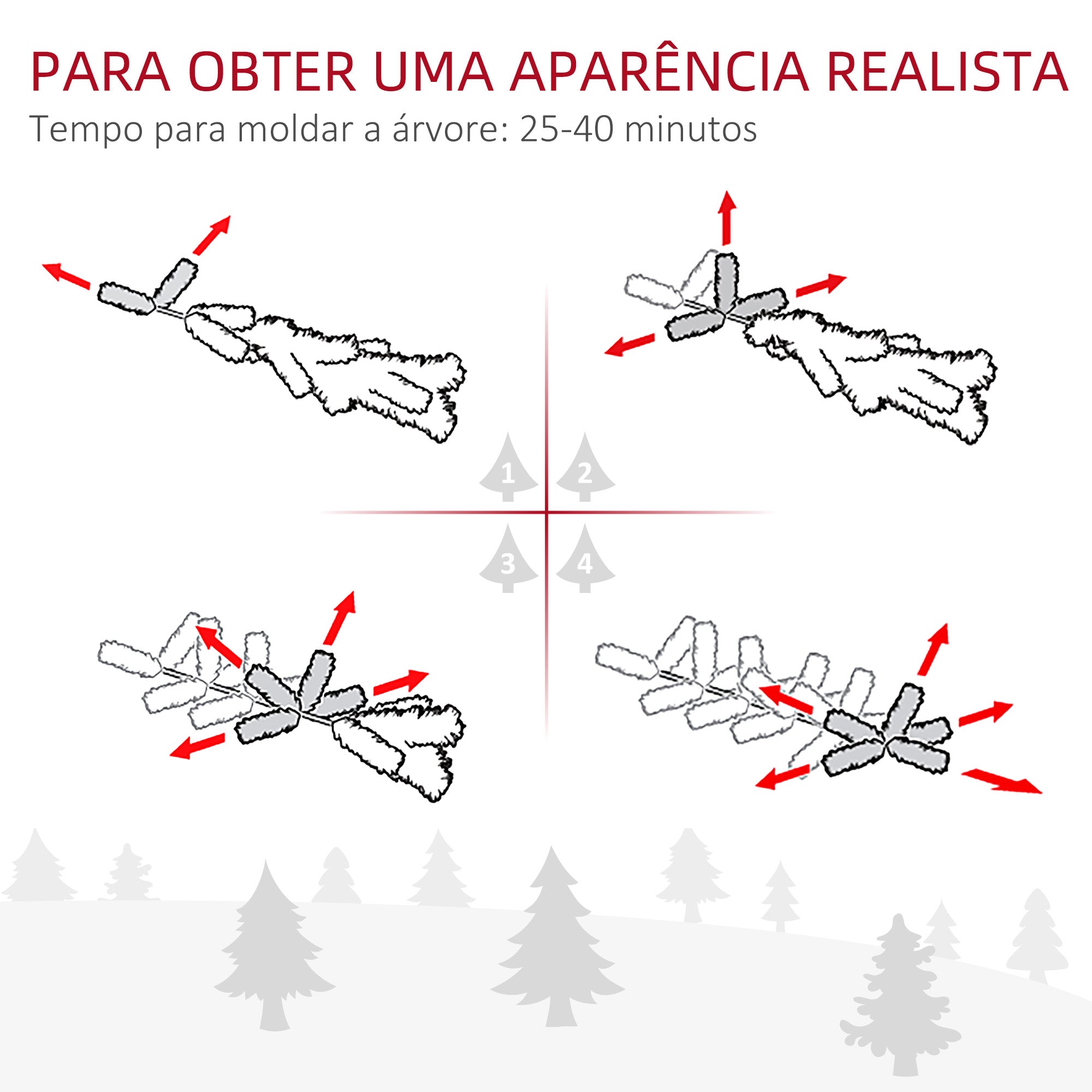 PARA OBTER UMA APARÊNCIA REALISTA

Tempo para moldar a árvore: 25-40 minutos

1

2

3

4