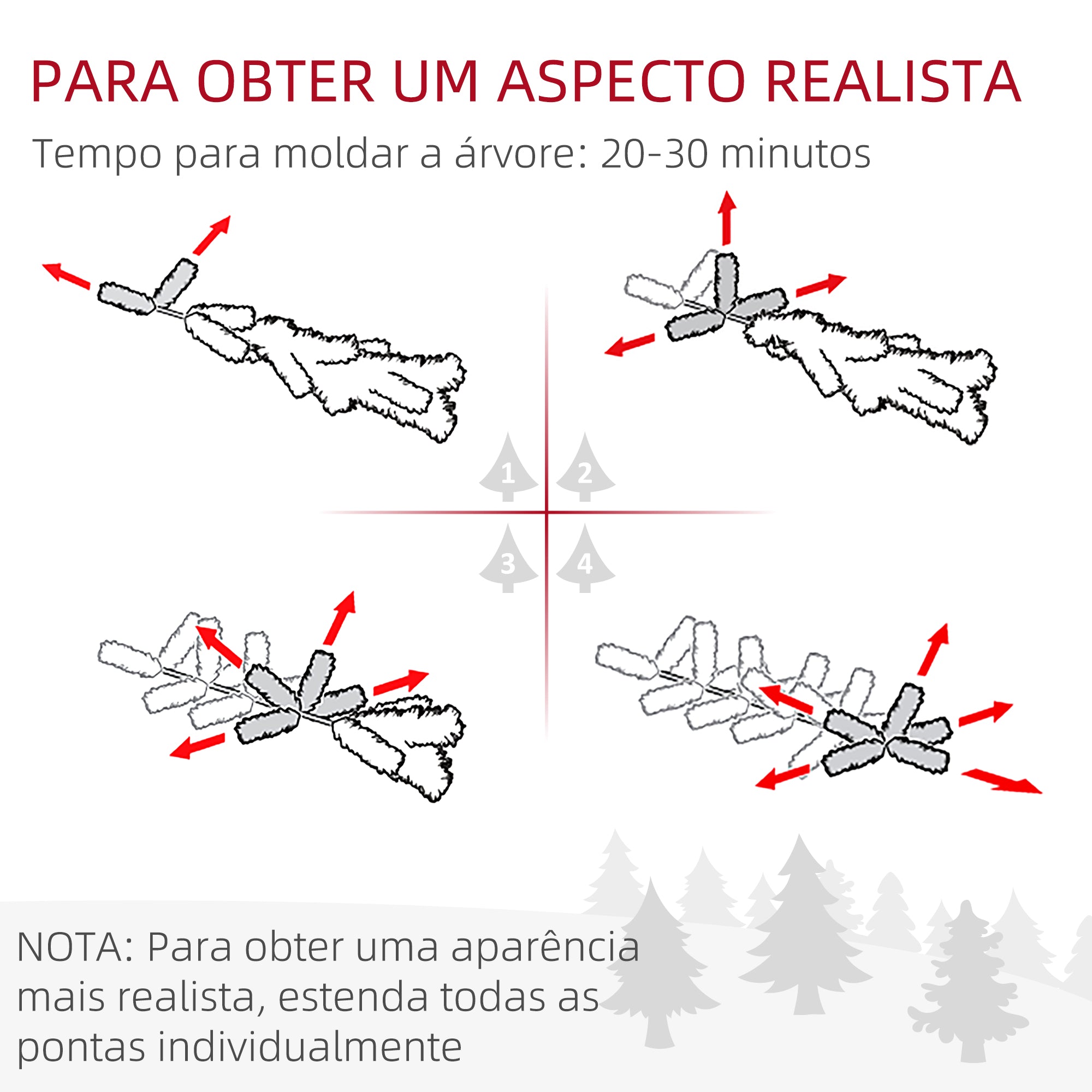 PARA OBTER UM ASPECTO REALISTA
Tempo para moldar a árvore: 20-30 minutos

1
2
3
4

NOTA: Para obter uma aparência mais realista, estenda todas as pontas individualmente