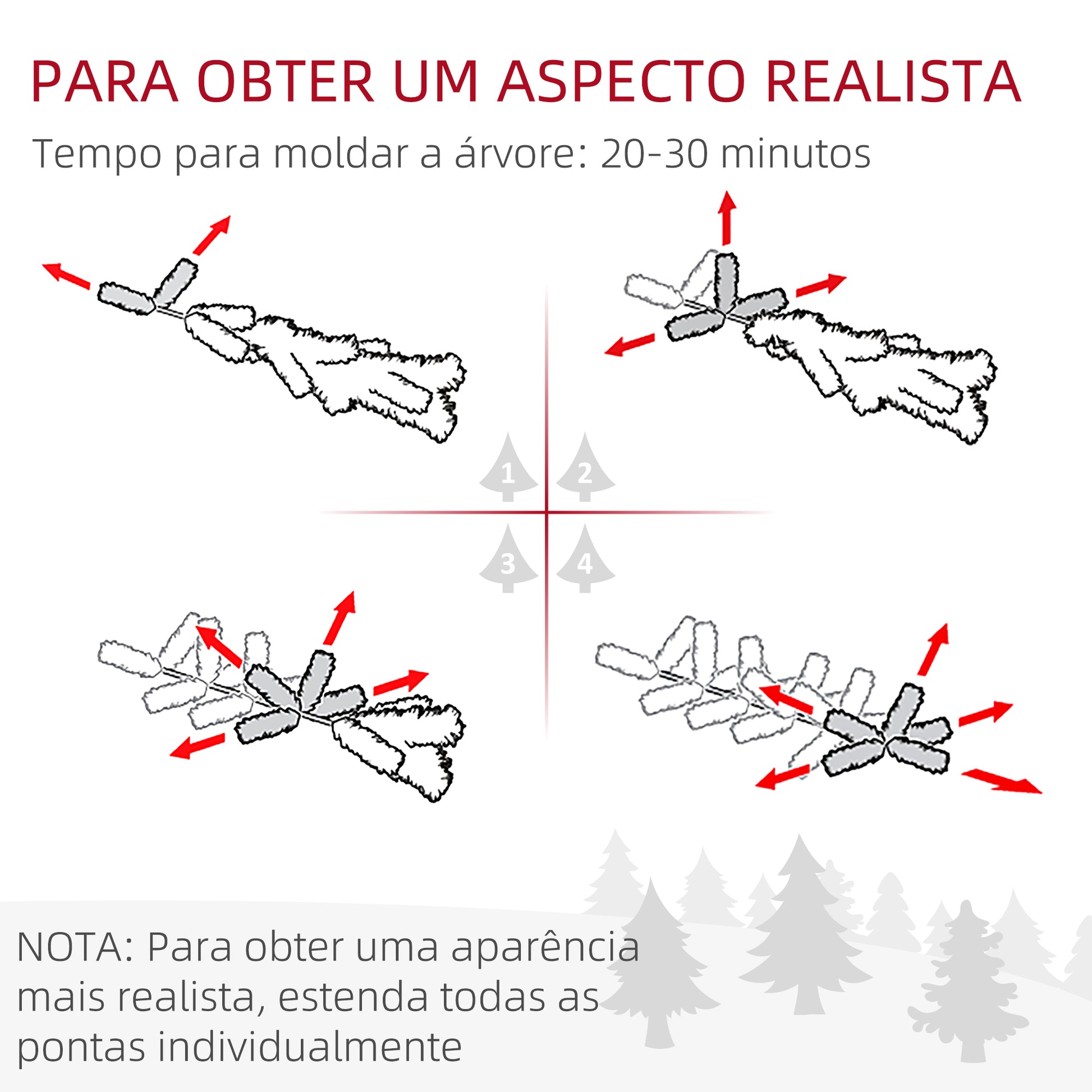 PARA OBTER UM ASPECTO REALISTA

Tempo para moldar a árvore: 20-30 minutos

1

2

3

4

NOTA: Para obter uma aparência mais realista, estenda todas as pontas individualmente