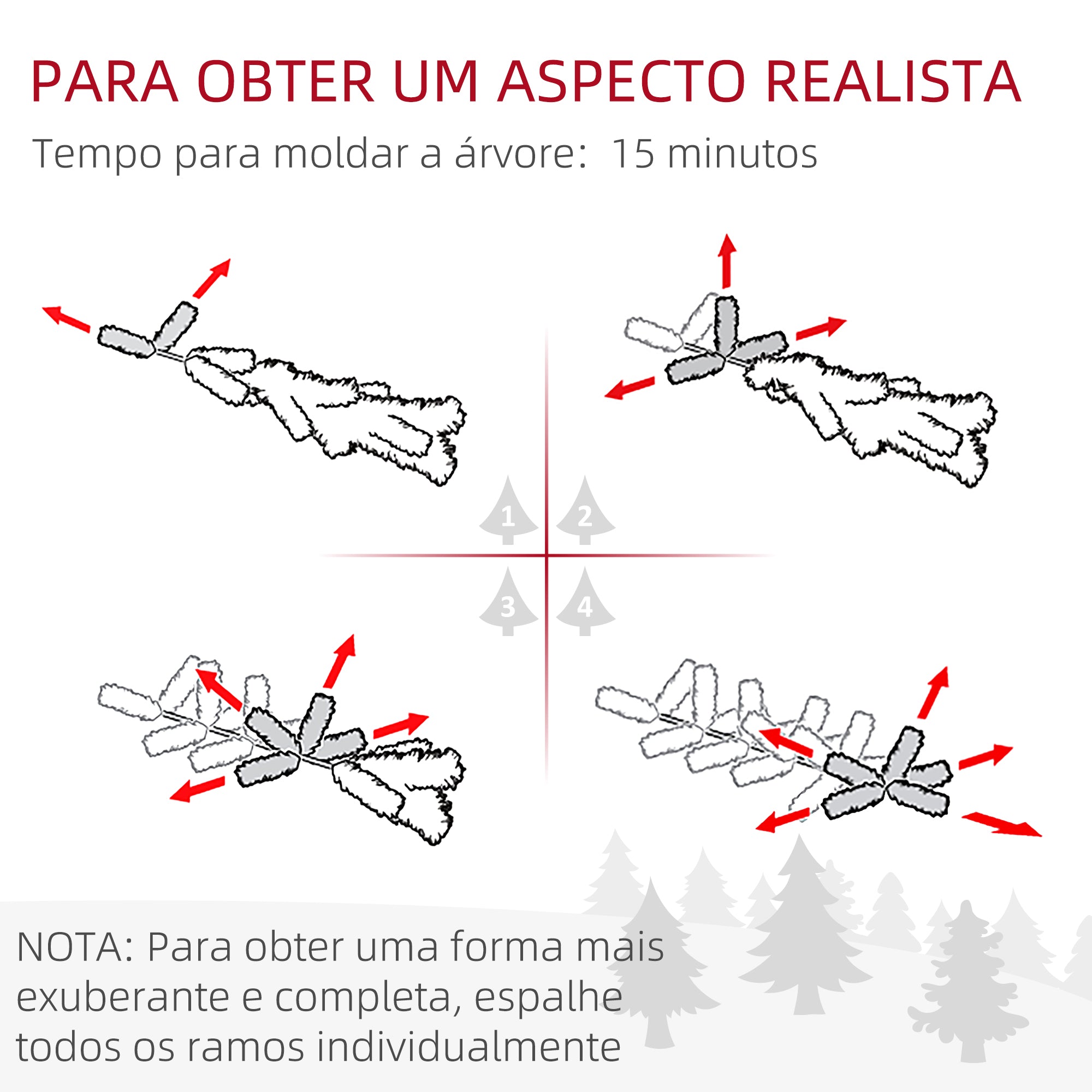 PARA OBTER UM ASPECTO REALISTA
Tempo para moldar a árvore: 15 minutos

1
2
3
4

NOTA: Para obter uma forma mais exuberante e completa, espalhe todos os ramos individualmente