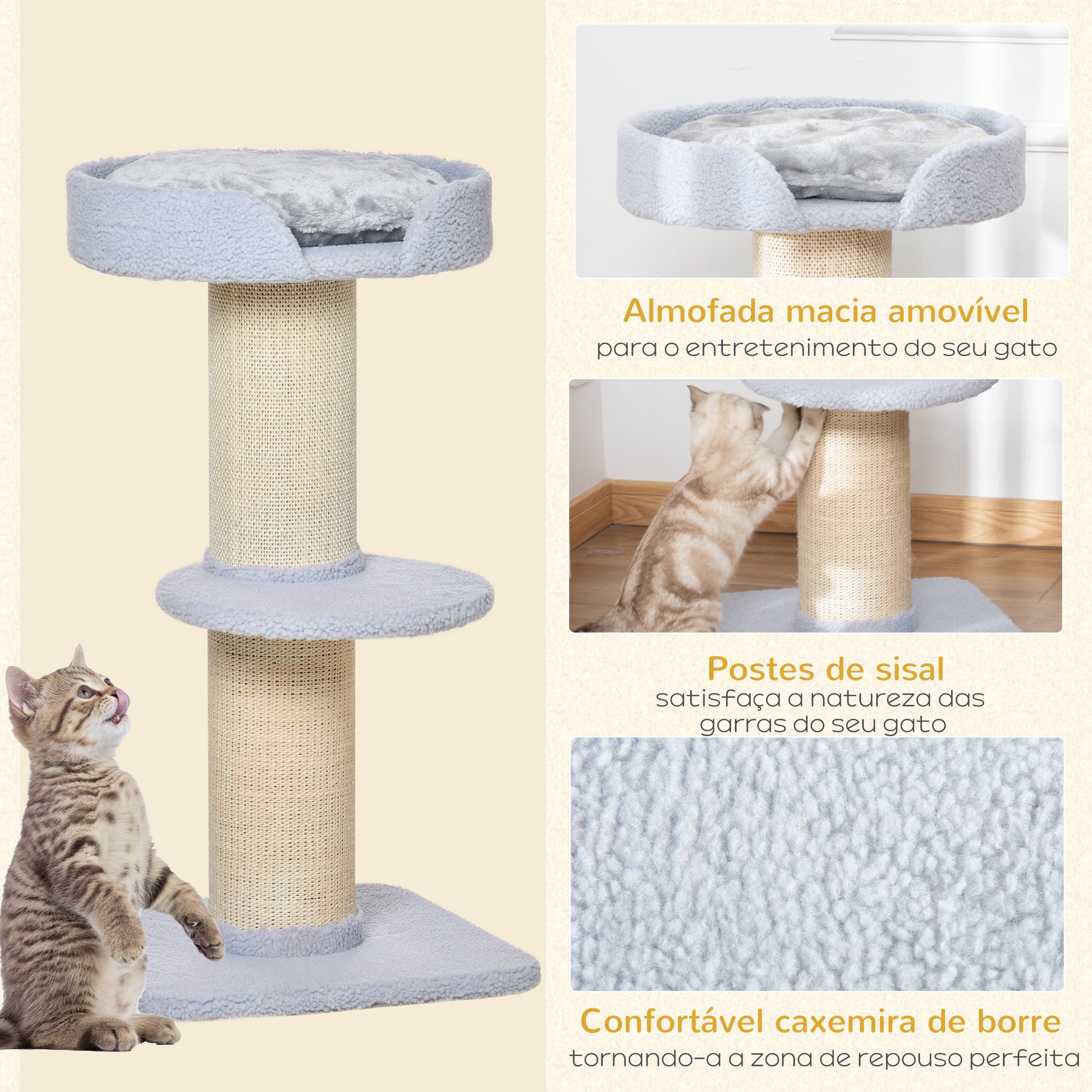 Almofada macia amovível
para o entretenimento do seu gato

Postes de sisal
satisfaça a natureza das garras do seu gato

Confortável caxemira de borre
tornando-a a zona de repouso perfeita