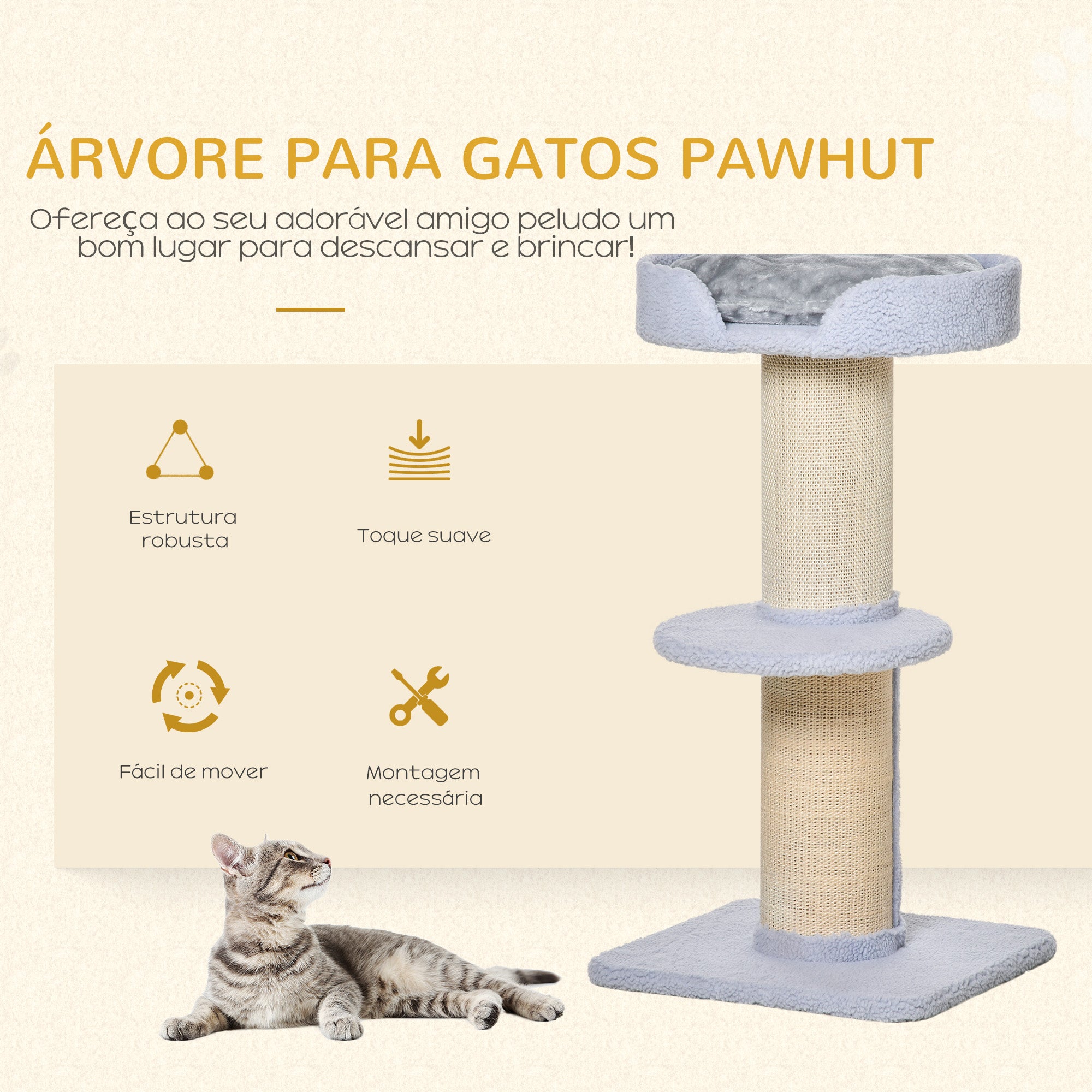 ÁRVORE PARA GATOS PAWHUT

Ofereça ao seu adorável amigo peludo um bom lugar para descansar e brincar!

Estrutura robusta

Toque suave

Fácil de mover

Montagem necessária