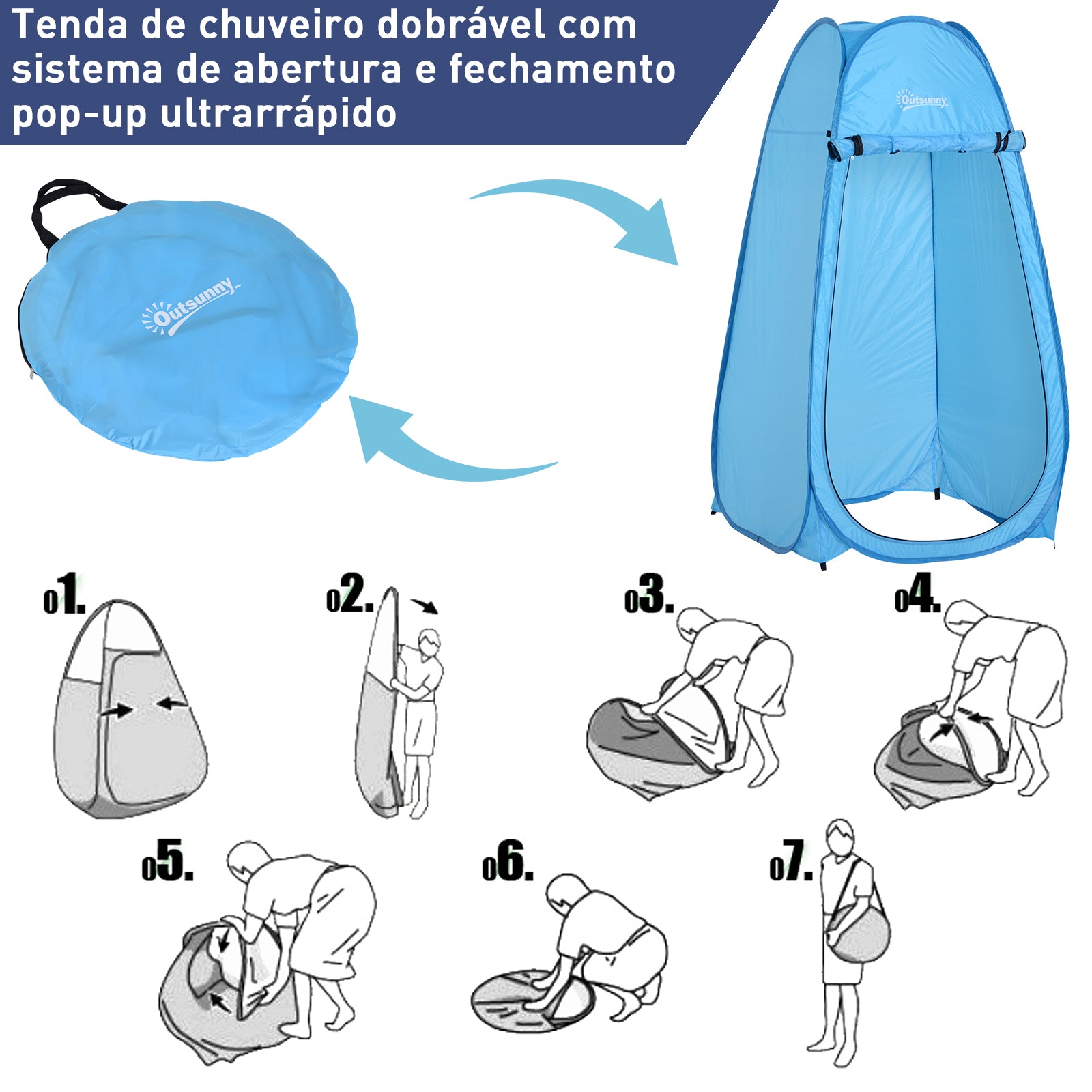 Tenda de chuveiro dobrável com sistema de abertura e fechamento pop-up ultrarrápido

Outsunny

Outsunny

01.

02.

03.

04.

05.

06.

07.