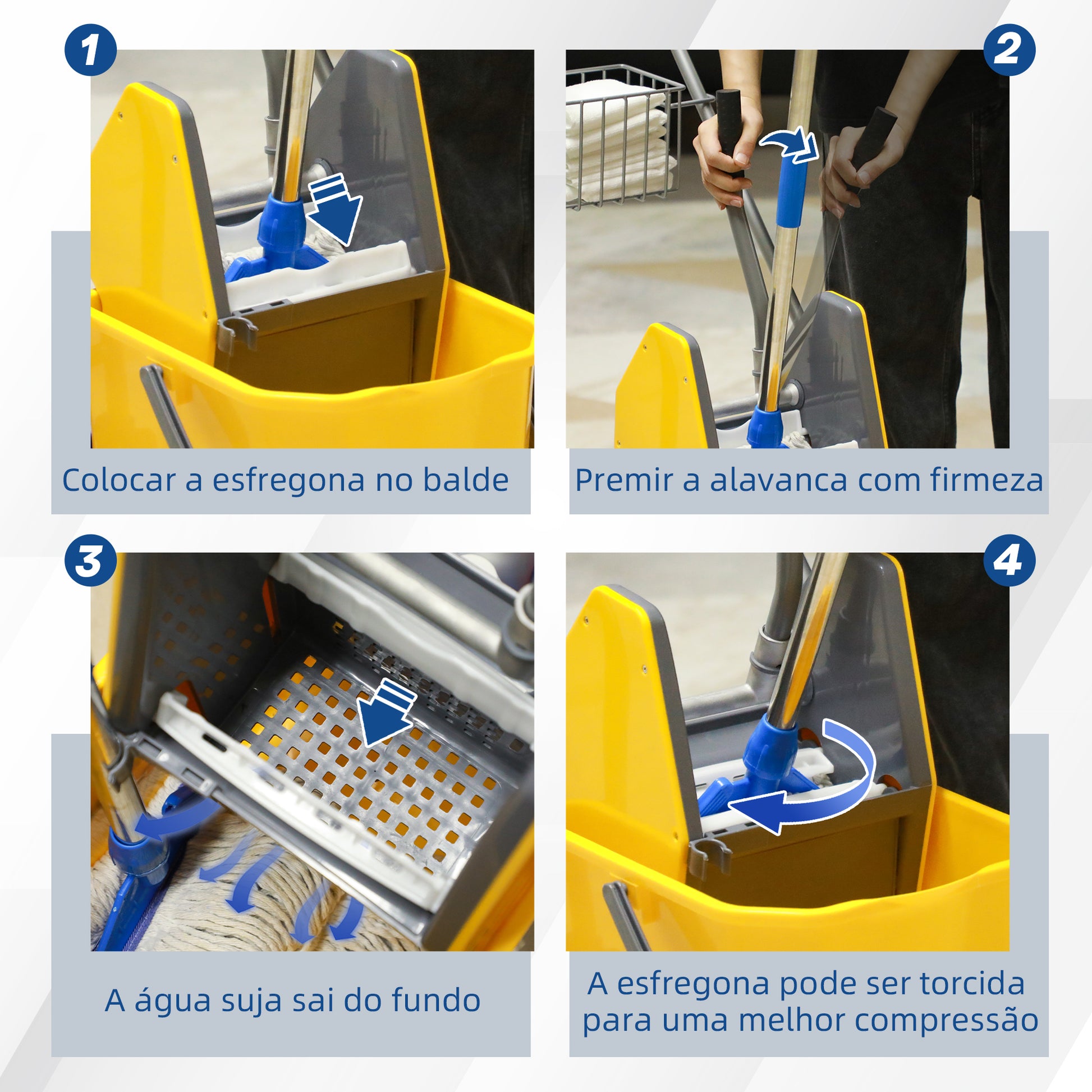 1

Colocar a esfregona no balde

2

Premir a alavanca com firmeza

3

A água suja sai do fundo

4

A esfregona pode ser torcida para uma melhor compressão