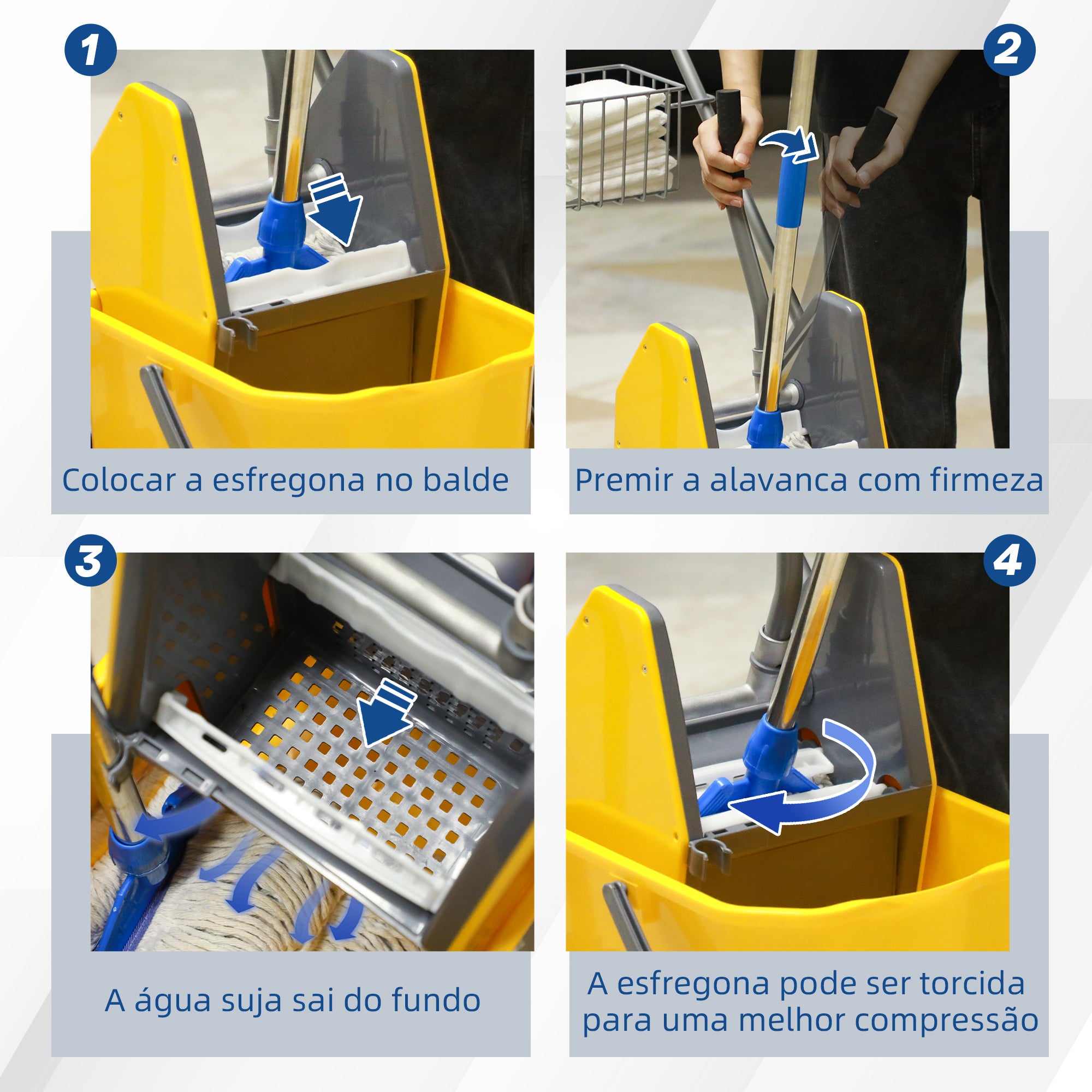 1

Colocar a esfregona no balde

2

Premir a alavanca com firmeza

3

A água suja sai do fundo

4

A esfregona pode ser torcida para uma melhor compressão