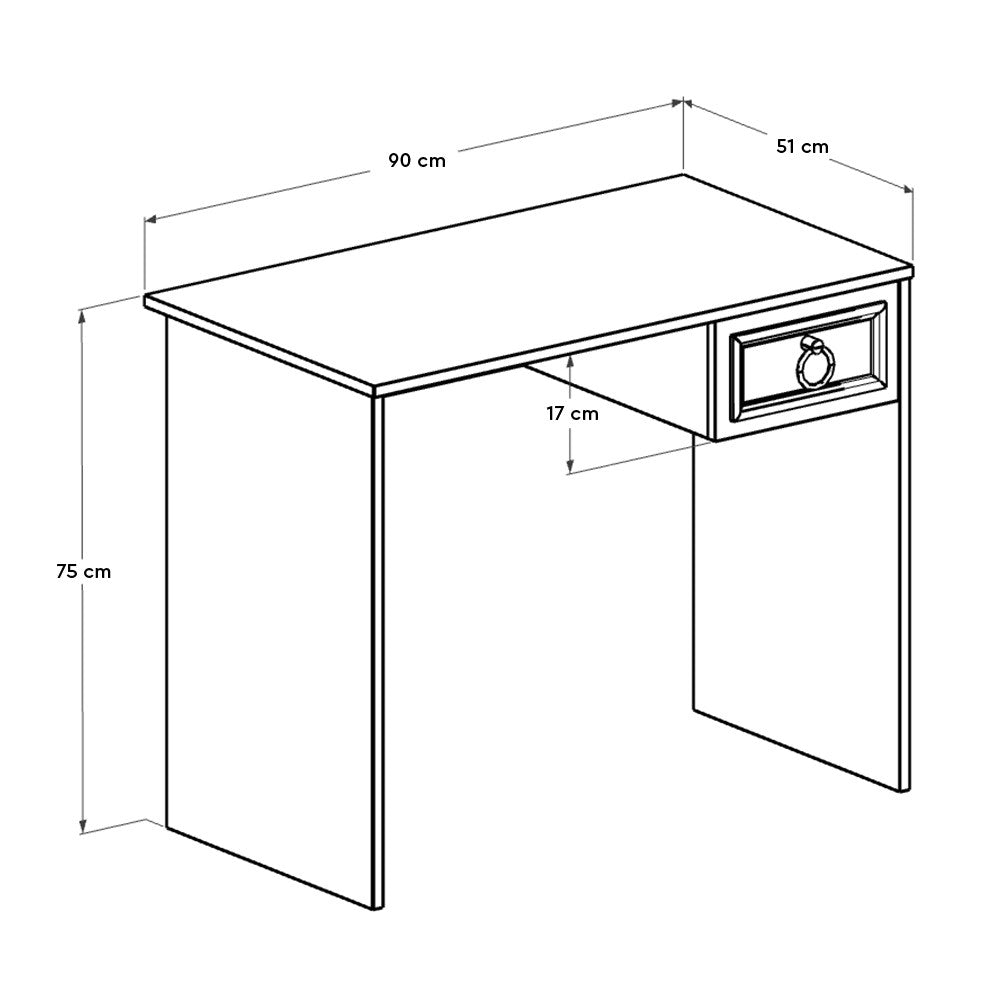 90 cm
51 cm
17 cm
75 cm