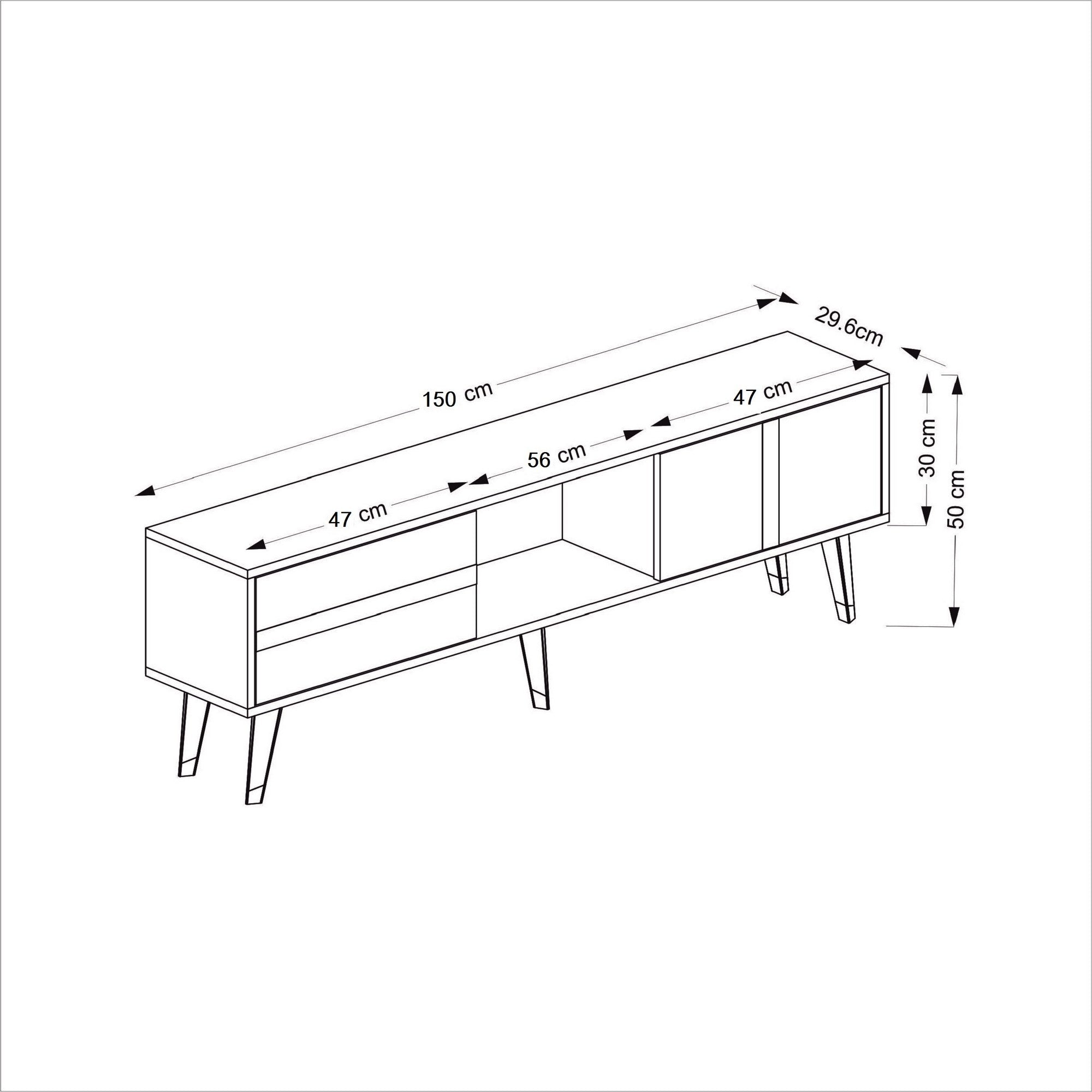 150 cm

29.6cm

47 cm

56 cm

47 cm

30 cm

50 cm