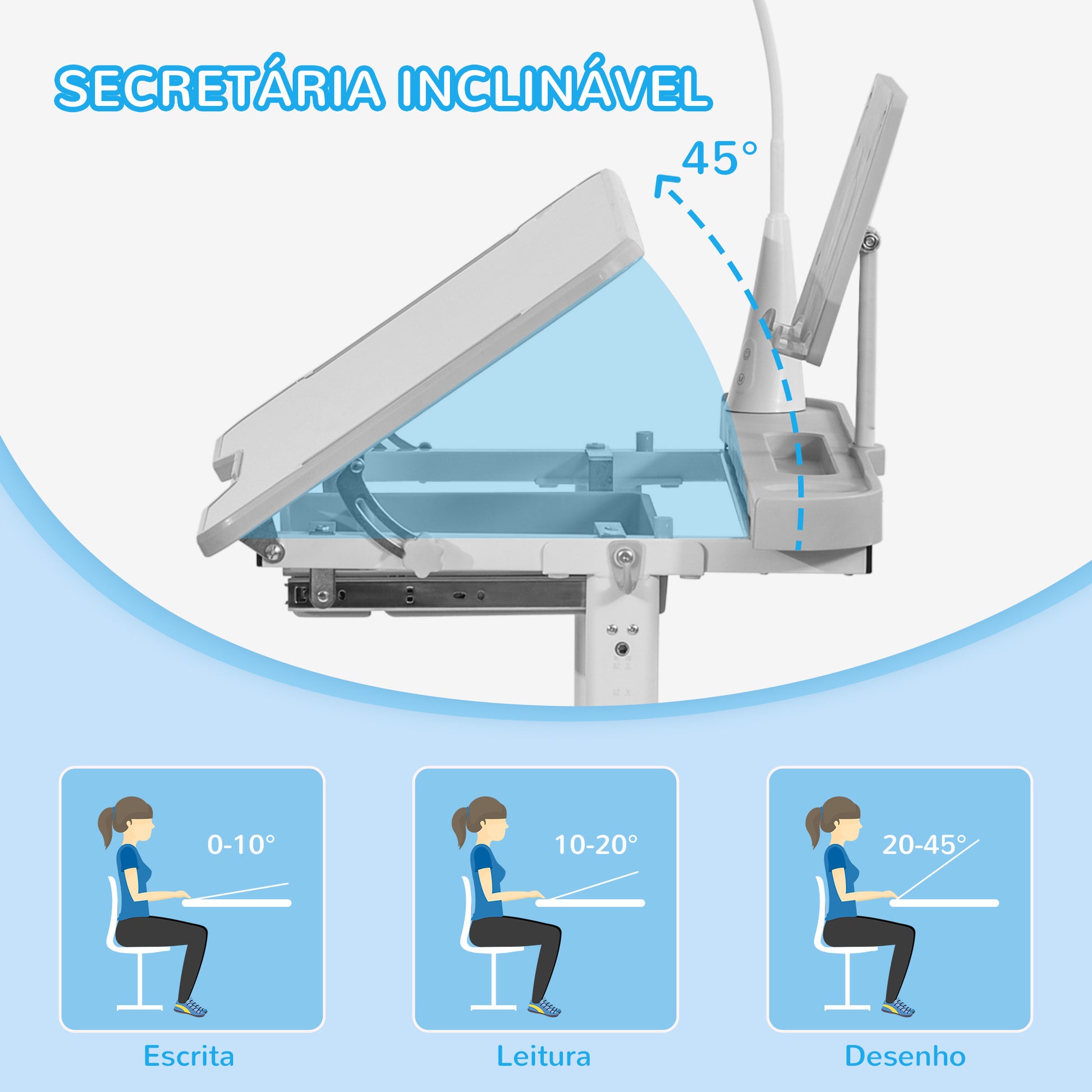 SECRETÁRIA INCLINÁVEL

45°

0-10°

Escrita

10-20°

Leitura

20-45°

Desenho