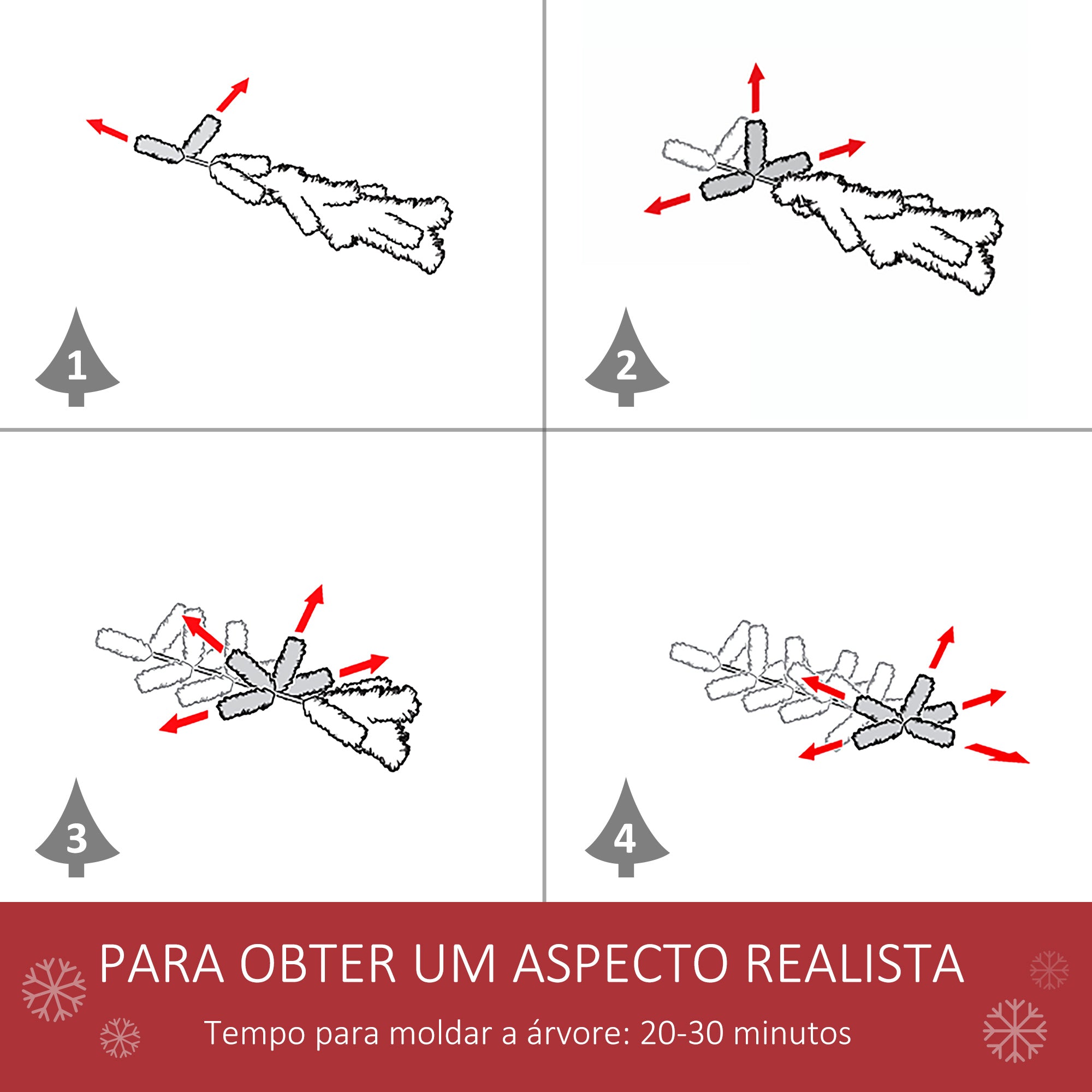 1

2

3

4

PARA OBTER UM ASPECTO REALISTA

Tempo para moldar a árvore: 20-30 minutos