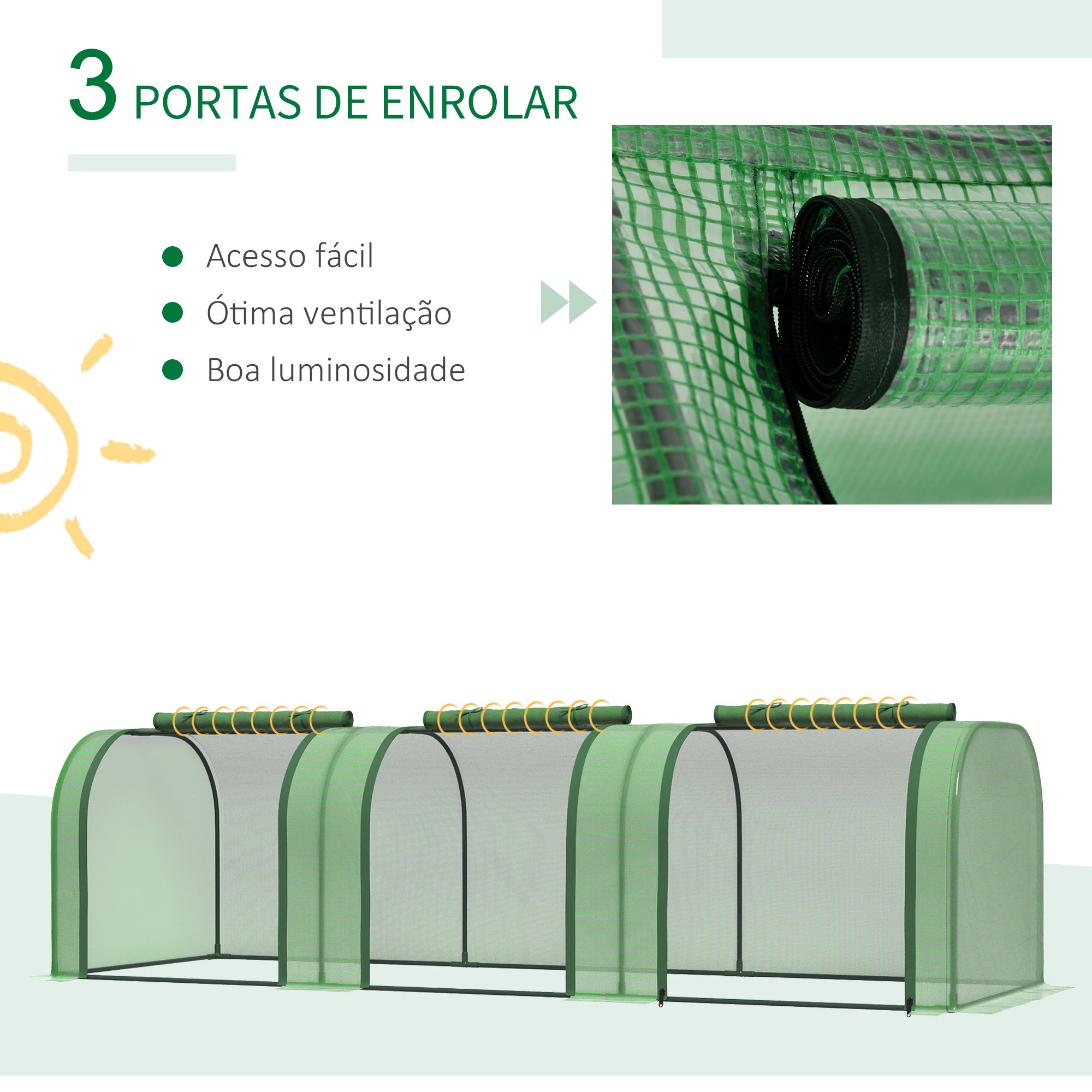 3 PORTAS DE ENROLAR

Acesso fácil

Ótima ventilação

Boa luminosidade