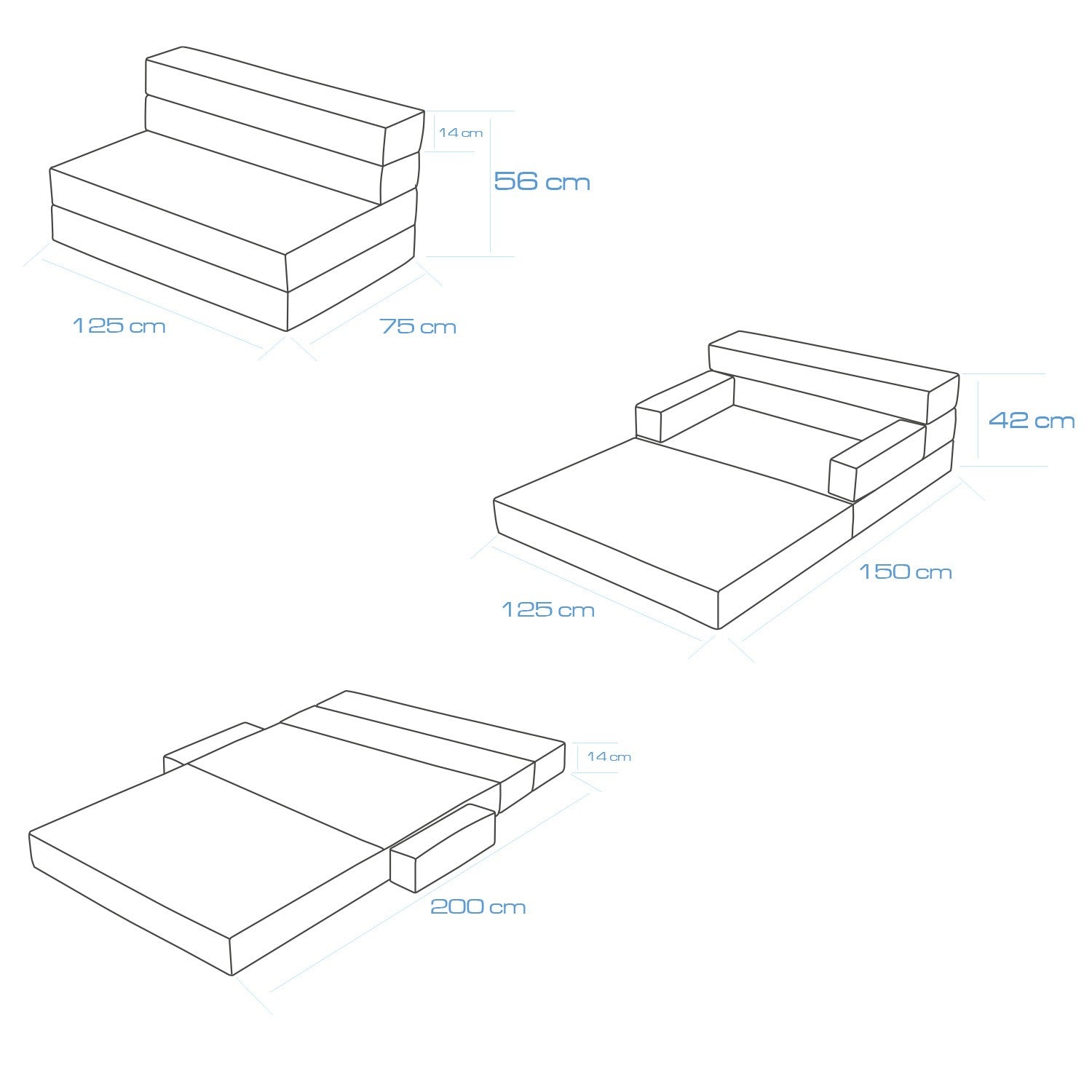 14 cm
56 cm
125 cm
75 cm

42 cm
150 cm
125 cm

14 cm
200 cm