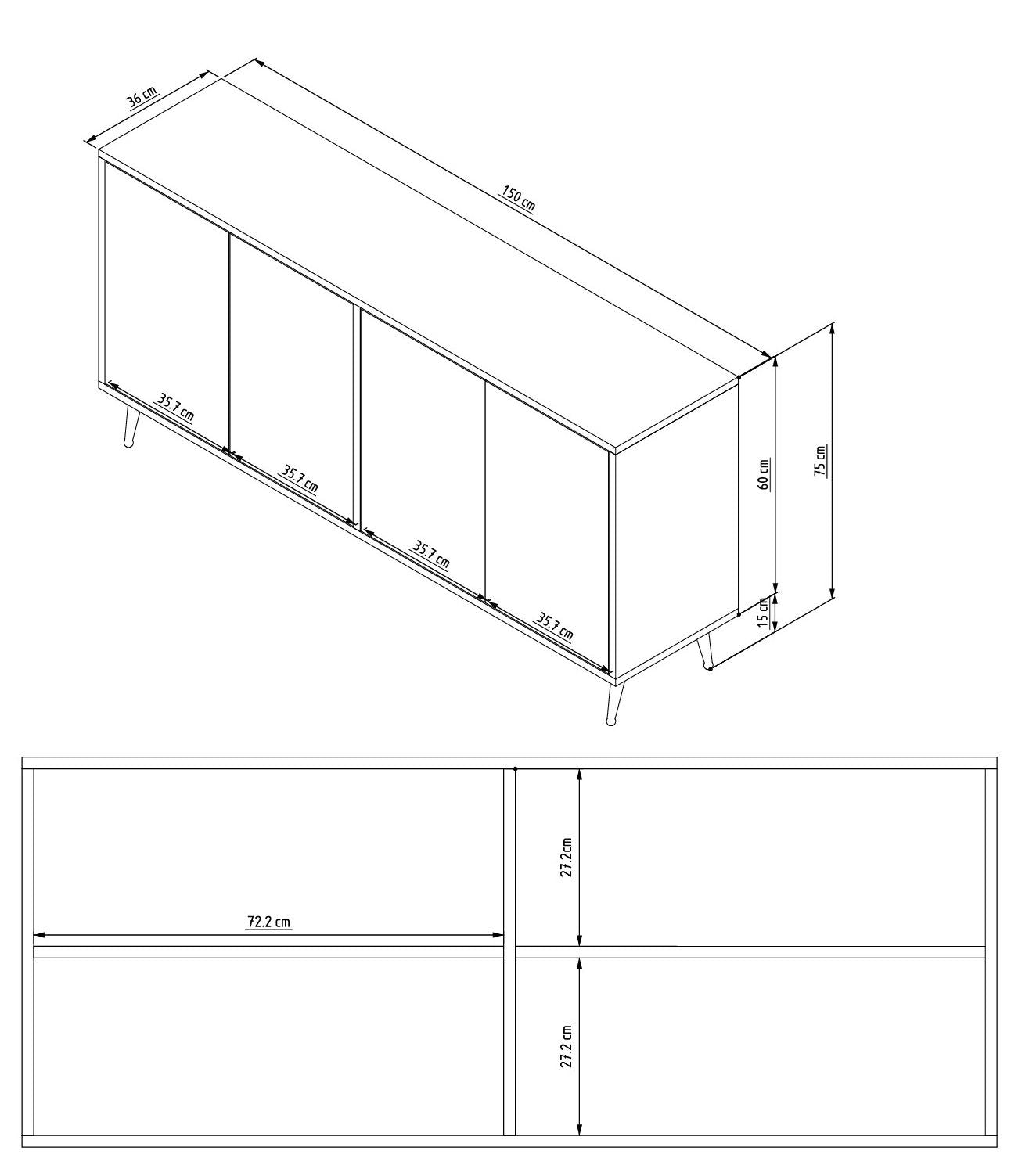 36 cm
150 cm
35.7 cm
35.7 cm
35.7 cm
35.7 cm
60 cm
75 cm
15 cm
72.2 cm
27.2cm
27.2 cm