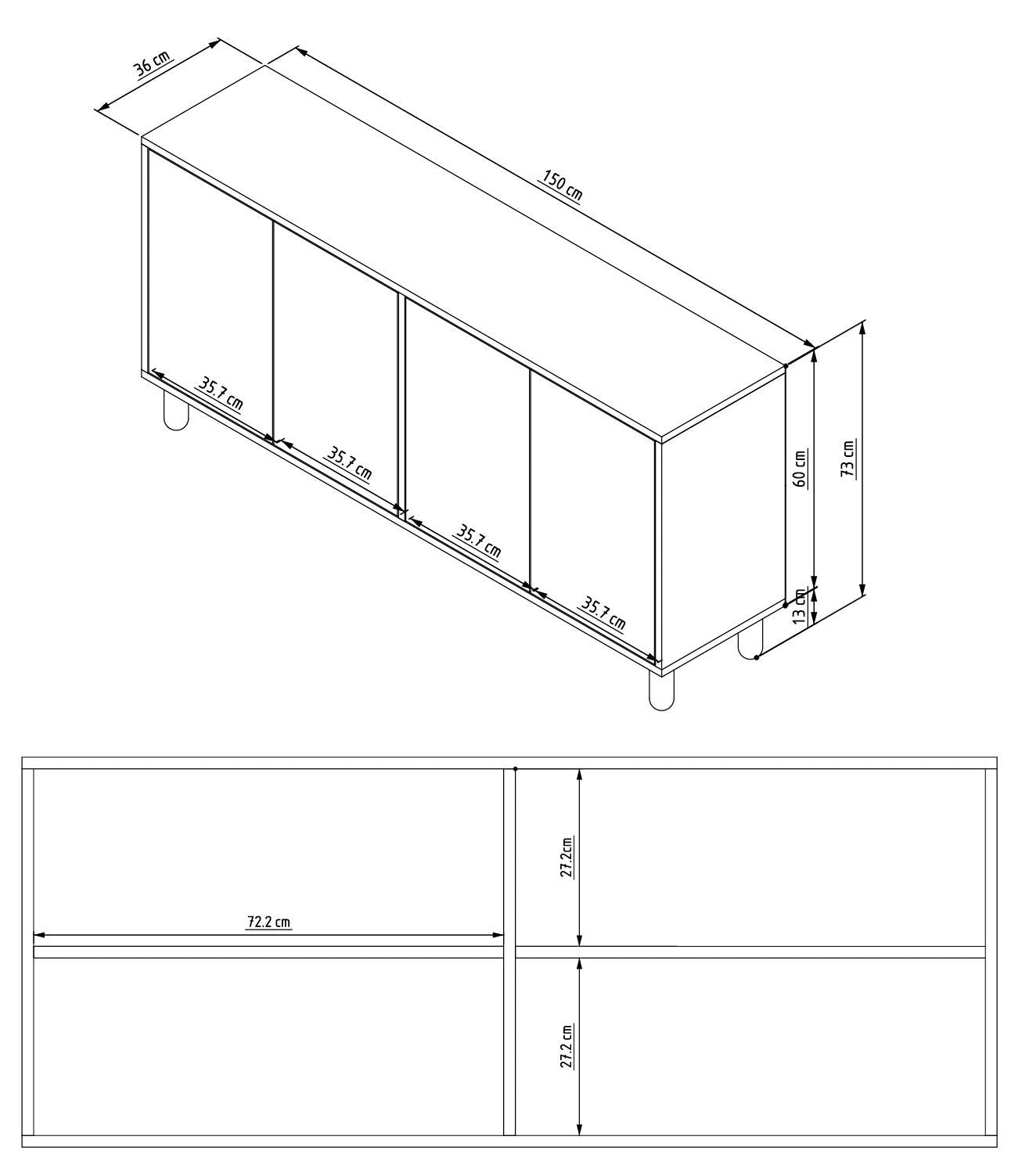 36 cm
150 cm
35.7 cm
35.7 cm
35.7 cm
35.7 cm
60 cm
73 cm
13 cm
72.2 cm
27.2cm
27.2 cm