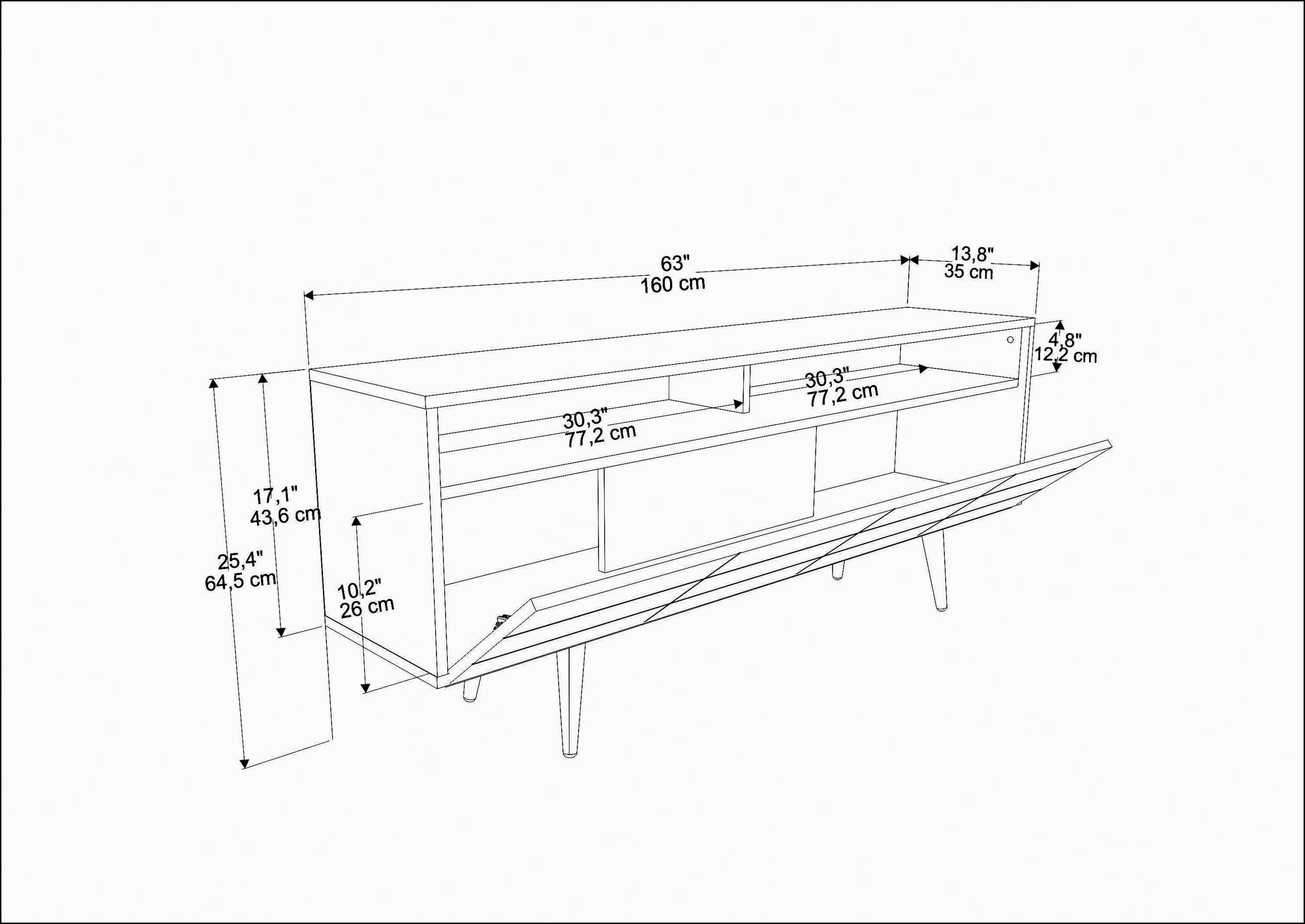 63"
160 cm

13,8"
35 cm

4,8"
12,2 cm

30,3"
77,2 cm

30,3"
77,2 cm

17,1"
43,6 cm

25,4"
64,5 cm

10,2"
26 cm