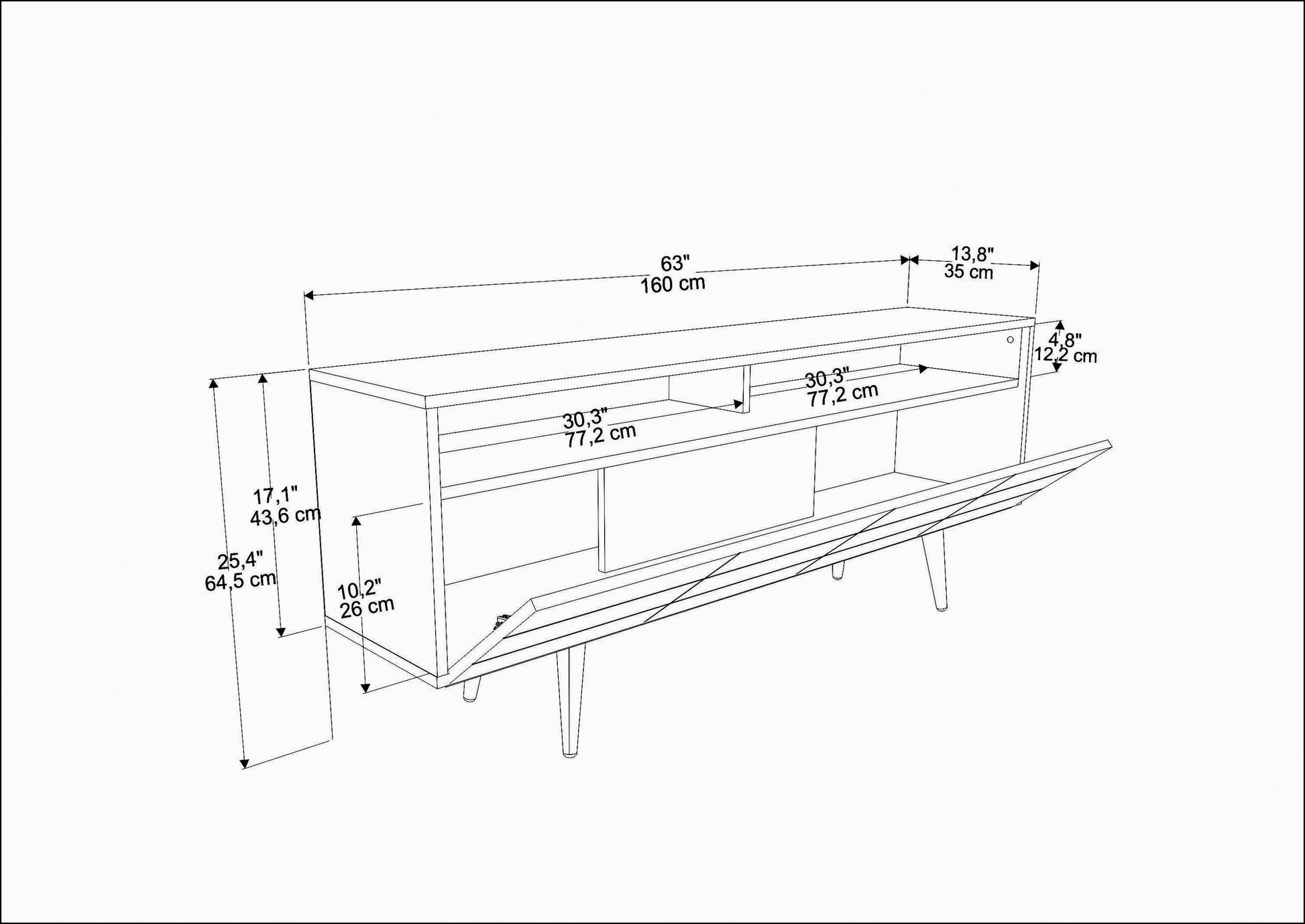 63"
160 cm

13,8"
35 cm

4,8"
12,2 cm

30,3"
77,2 cm

30,3"
77,2 cm

17,1"
43,6 cm

25,4"
64,5 cm

10,2"
26 cm