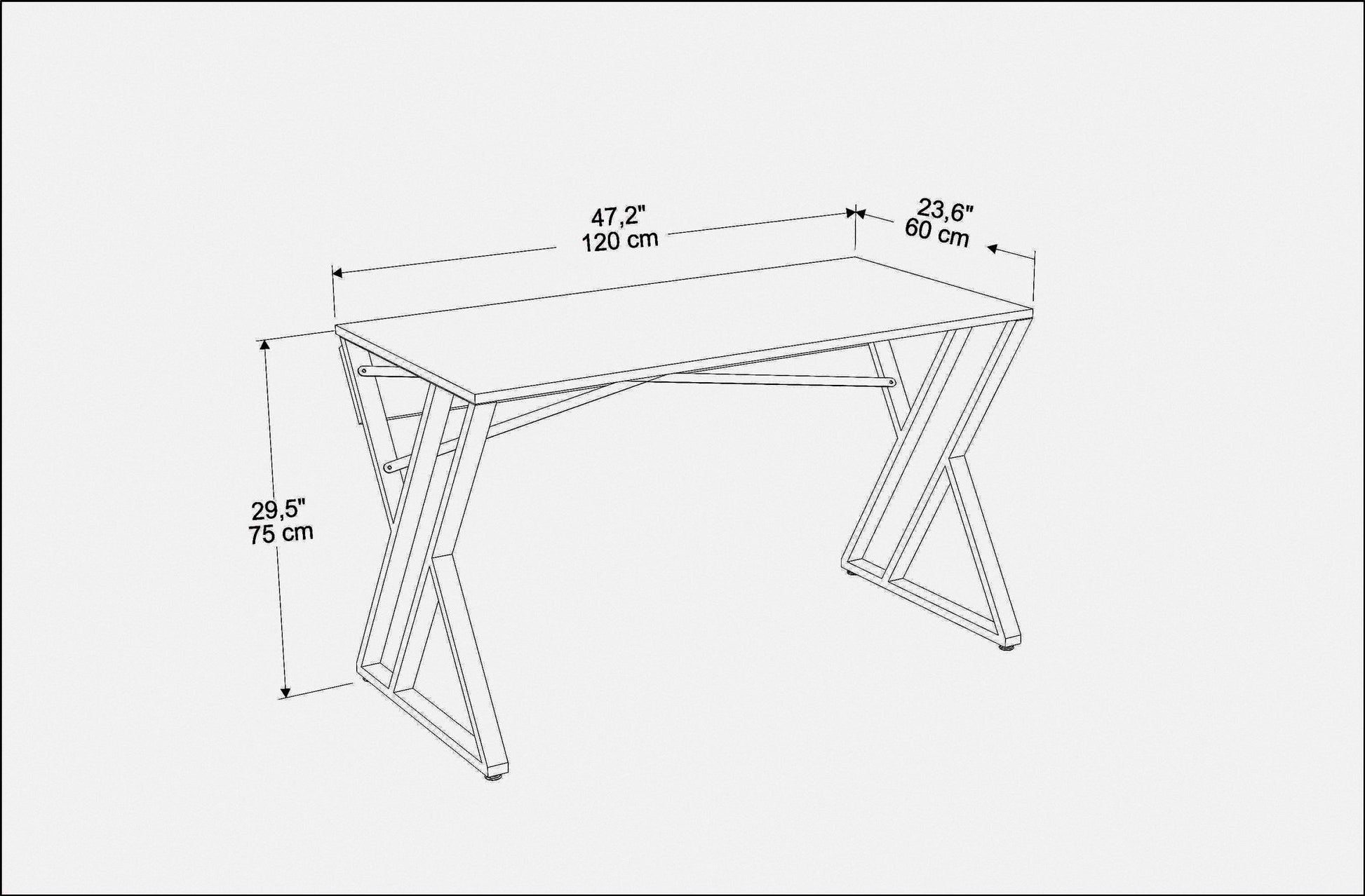 47,2"
120 cm

23,6"
60 cm

29,5"
75 cm