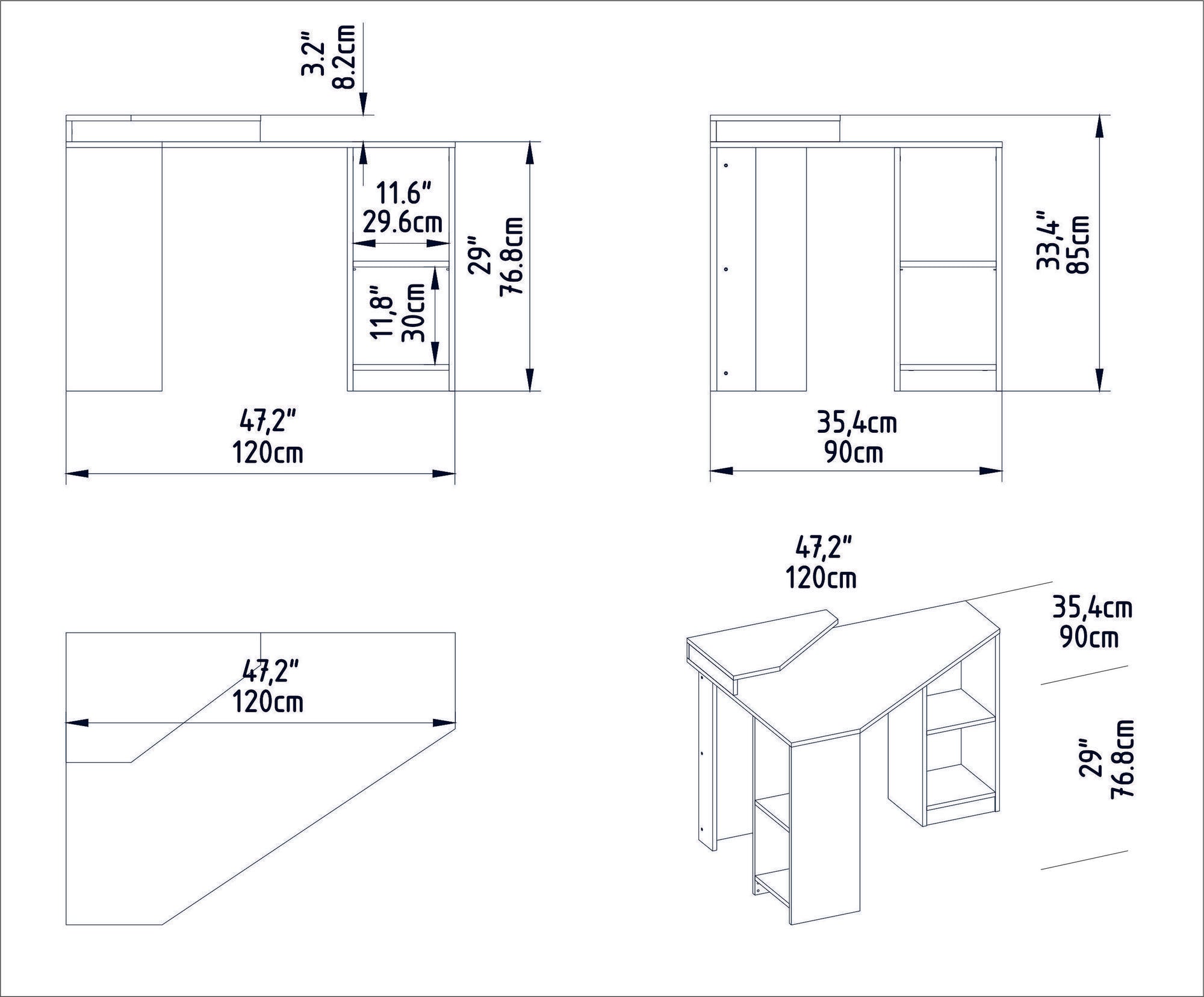 3.2"
8.2cm

11.6"
29.6cm

11,8"
30cm

29"
76.8cm

47,2"
120cm

33,4"
85cm

35,4cm
90cm

47,2"
120cm

47,2"
120cm

35,4cm
90cm

29"
76.8cm