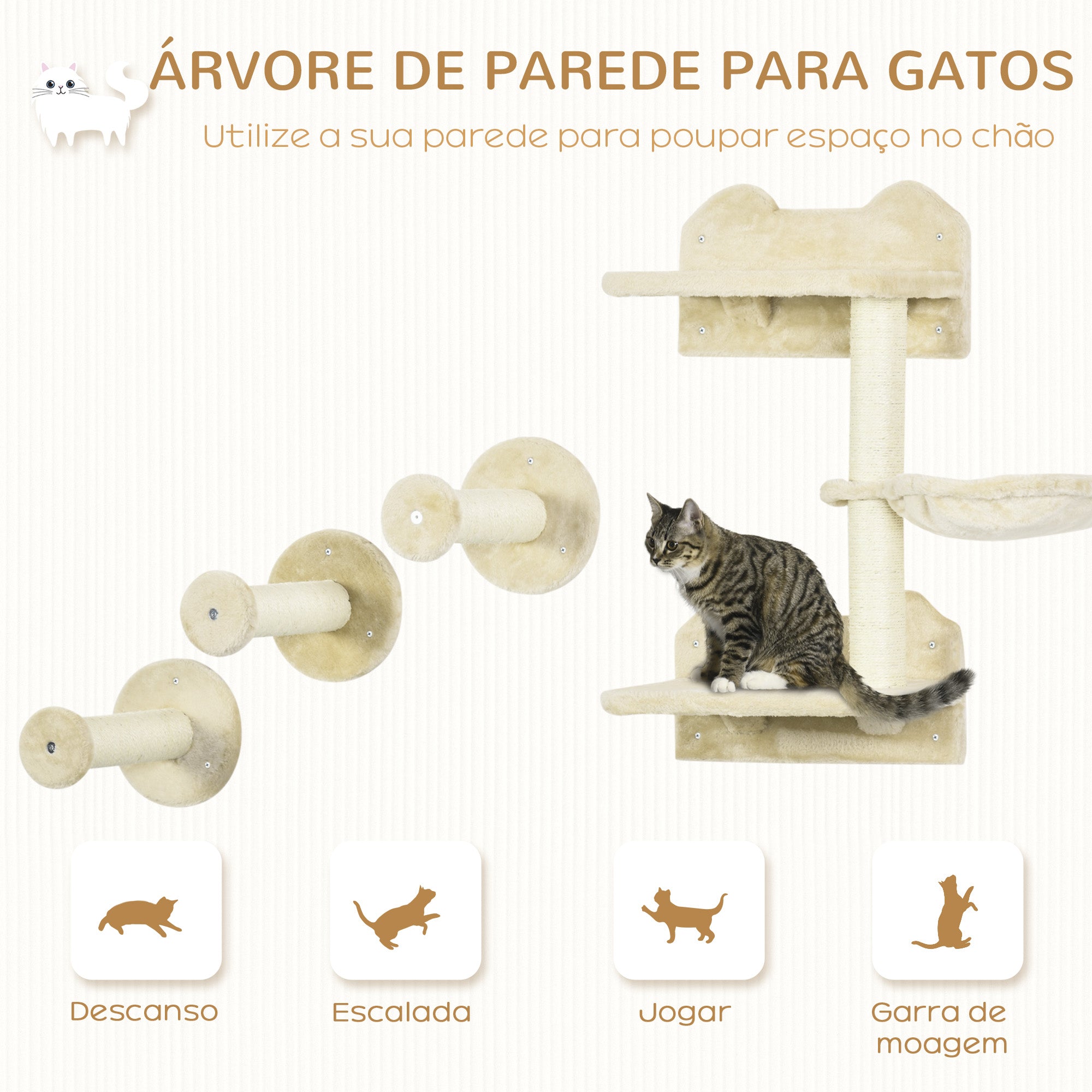 ÁRVORE DE PAREDE PARA GATOS

Utilize a sua parede para poupar espaço no chão

Descanso

Escalada

Jogar

Garra de moagem