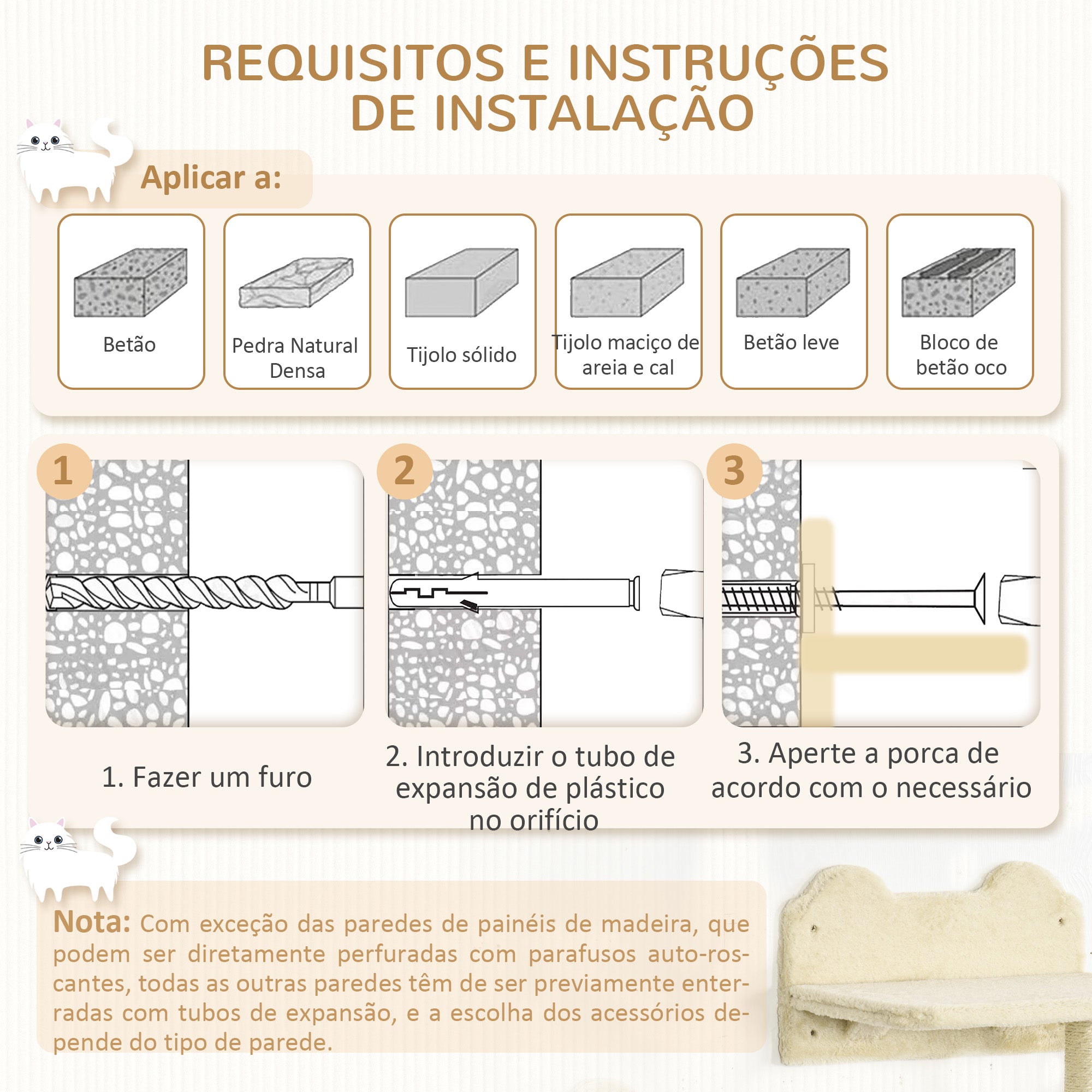 REQUISITOS E INSTRUÇÕES DE INSTALAÇÃO

Aplicar a:

Betão

Pedra Natural Densa

Tijolo sólido

Tijolo maciço de areia e cal

Betão leve

Bloco de betão oco

1

2

3

1. Fazer um furo

2. Introduzir o tubo de expansão de plástico no orifício

3. Aperte a porca de acordo com o necessário

Nota: Com exceção das paredes de painéis de madeira, que podem ser diretamente perfuradas com parafusos auto-roscantes, todas as outras paredes têm de ser previamente enterradas com tubos de expansão, e a escolha dos acessórios depende do tipo de parede.