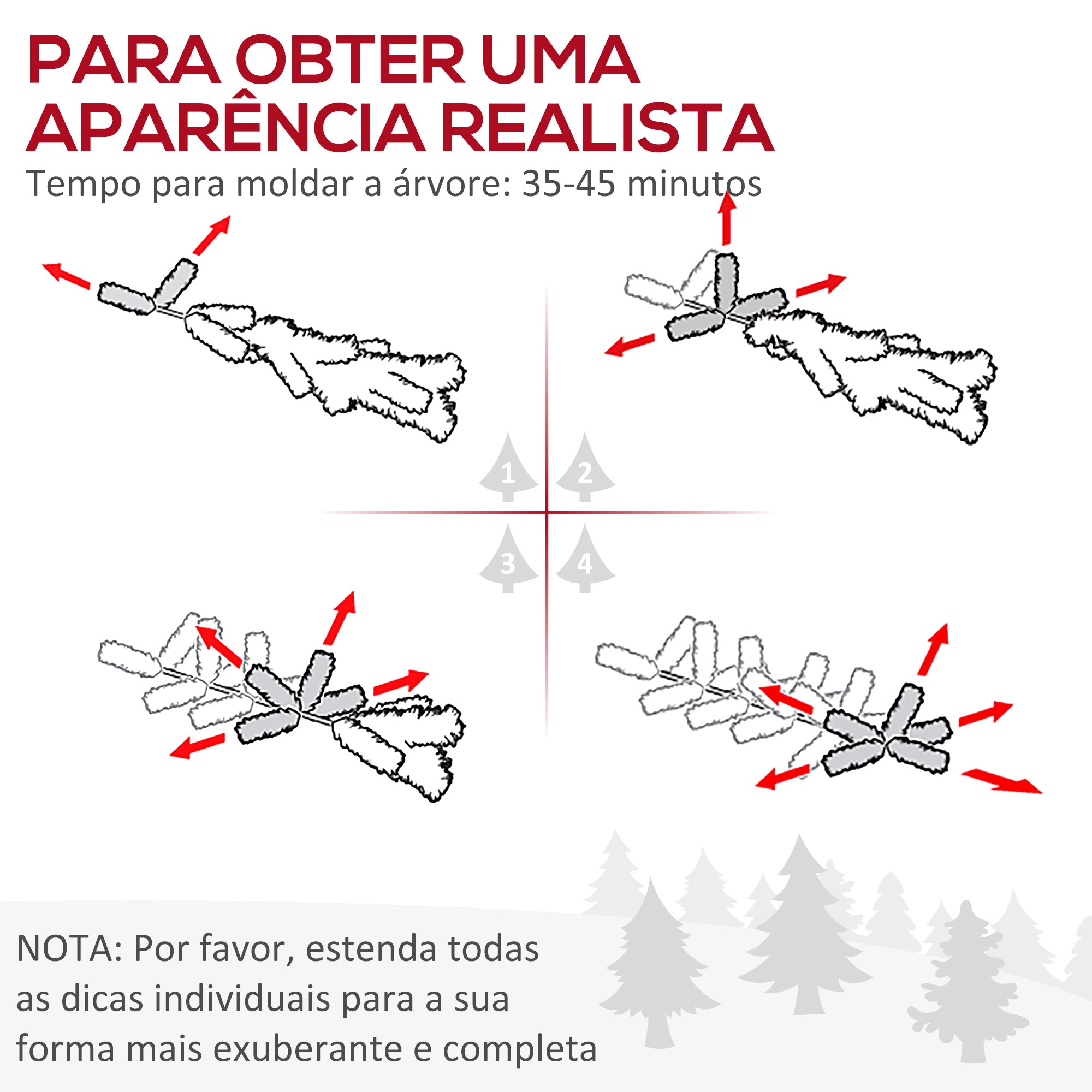 PARA OBTER UMA APARÊNCIA REALISTA

Tempo para moldar a árvore: 35-45 minutos

1

2

3

4

NOTA: Por favor, estenda todas as dicas individuais para a sua forma mais exuberante e completa