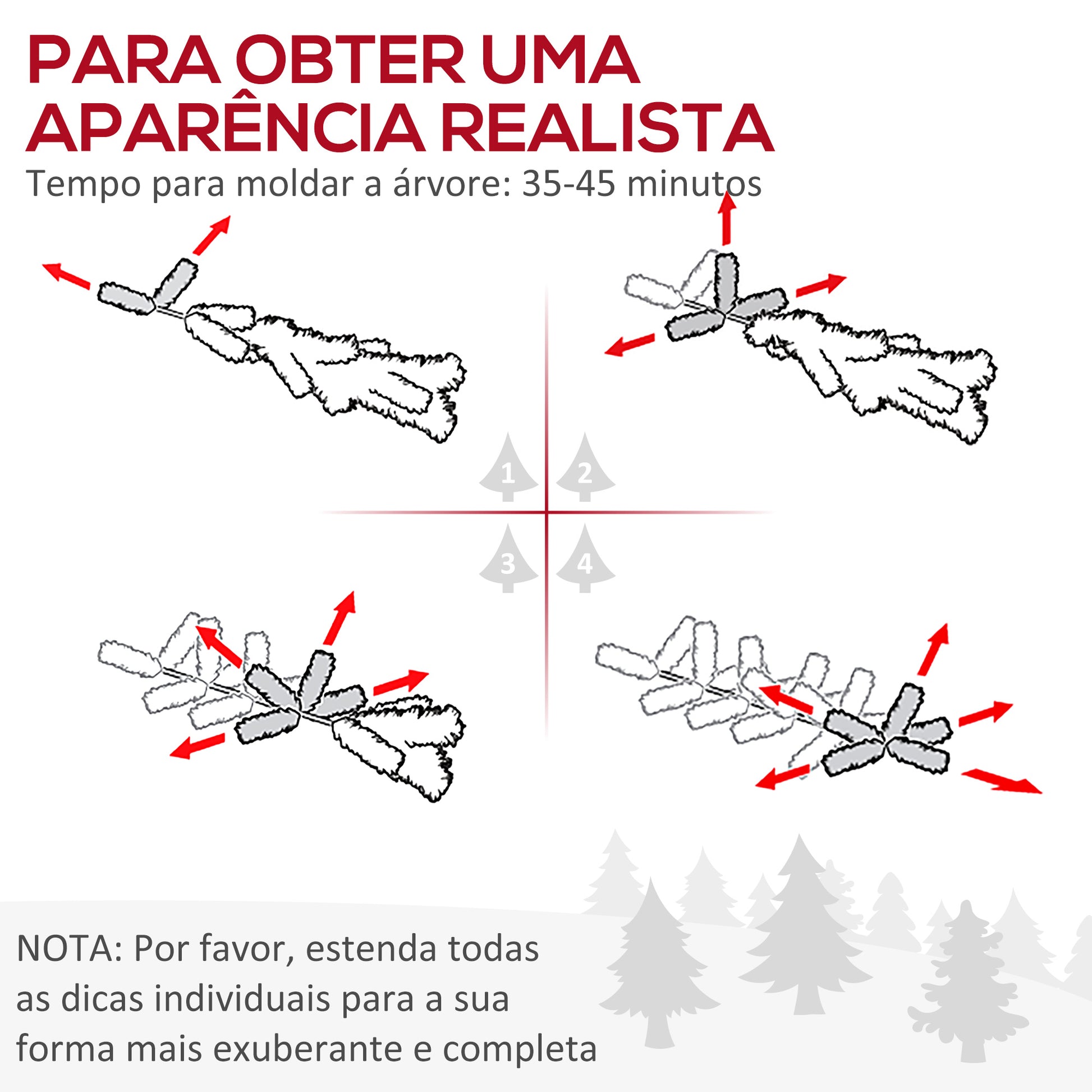 PARA OBTER UMA APARÊNCIA REALISTA

Tempo para moldar a árvore: 35-45 minutos

1

2

3

4

NOTA: Por favor, estenda todas as dicas individuais para a sua forma mais exuberante e completa