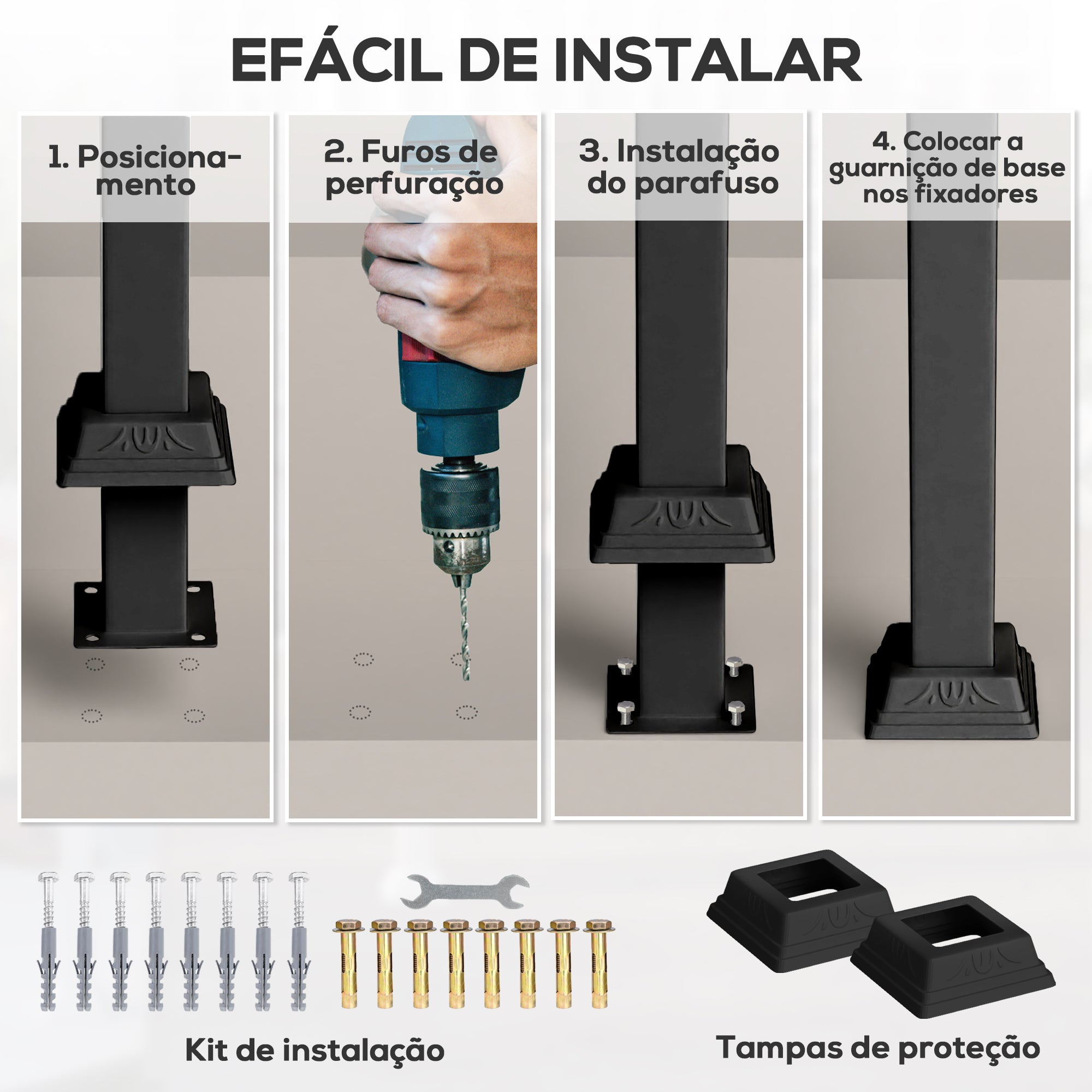 EFÁCIL DE INSTALAR

1. Posicionamento

2. Furos de perfuração

3. Instalação do parafuso

4. Colocar a guarnição de base nos fixadores

Kit de instalação

Tampas de proteção