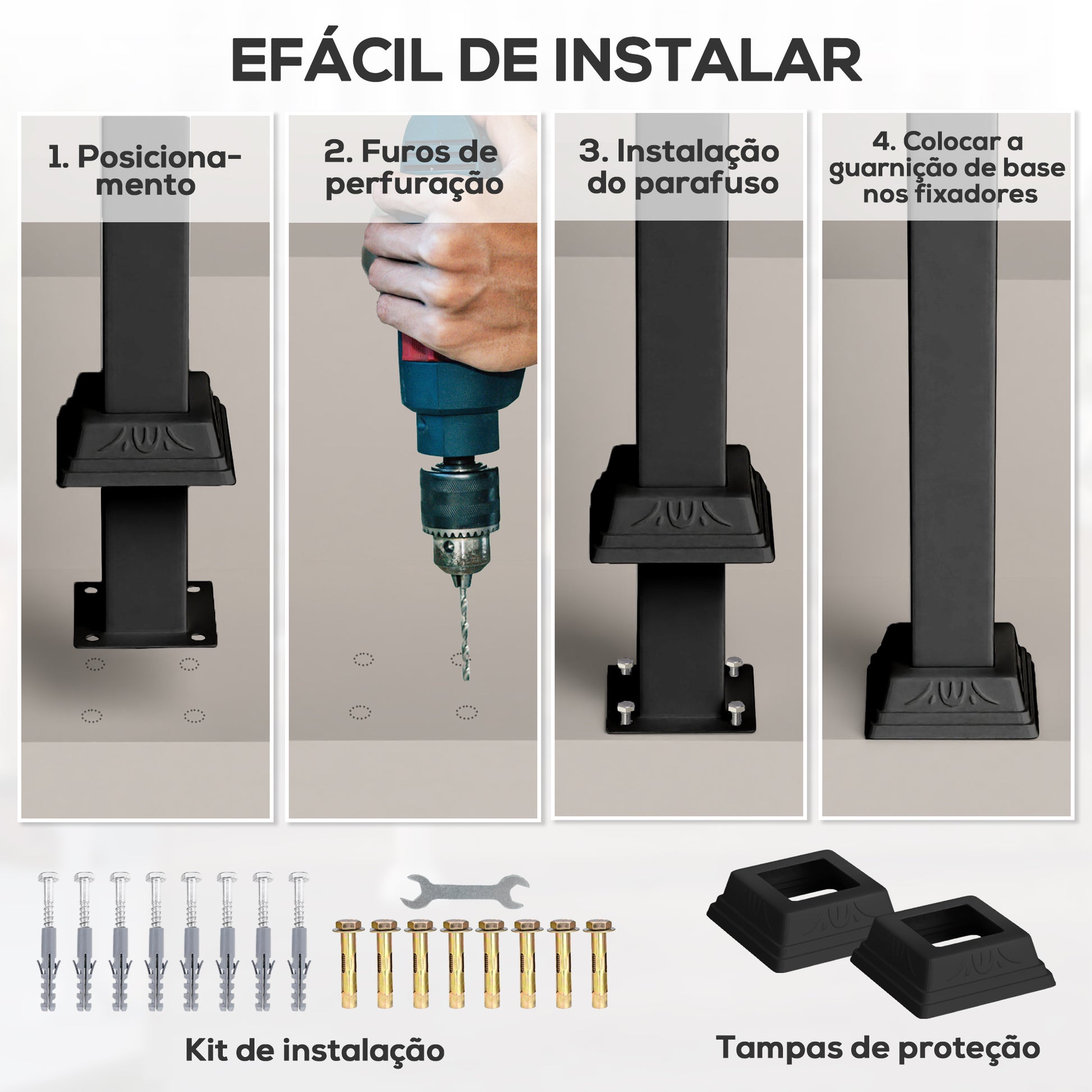 EFÁCIL DE INSTALAR

1. Posicionamento

2. Furos de perfuração

3. Instalação do parafuso

4. Colocar a guarnição de base nos fixadores

Kit de instalação

Tampas de proteção