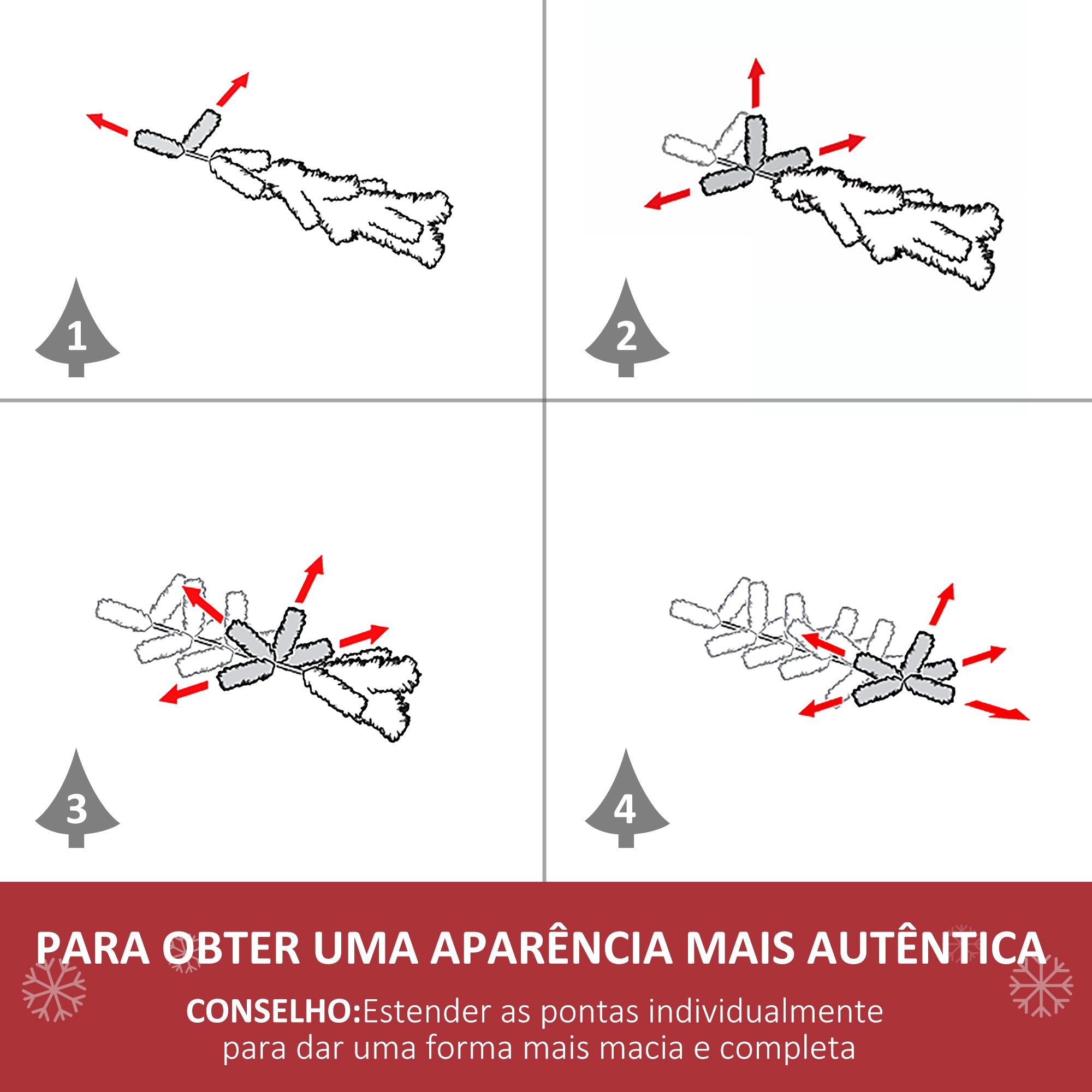 1

2

3

4

PARA OBTER UMA APARÊNCIA MAIS AUTÊNTICA

CONSELHO:Estender as pontas individualmente para dar uma forma mais macia e completa