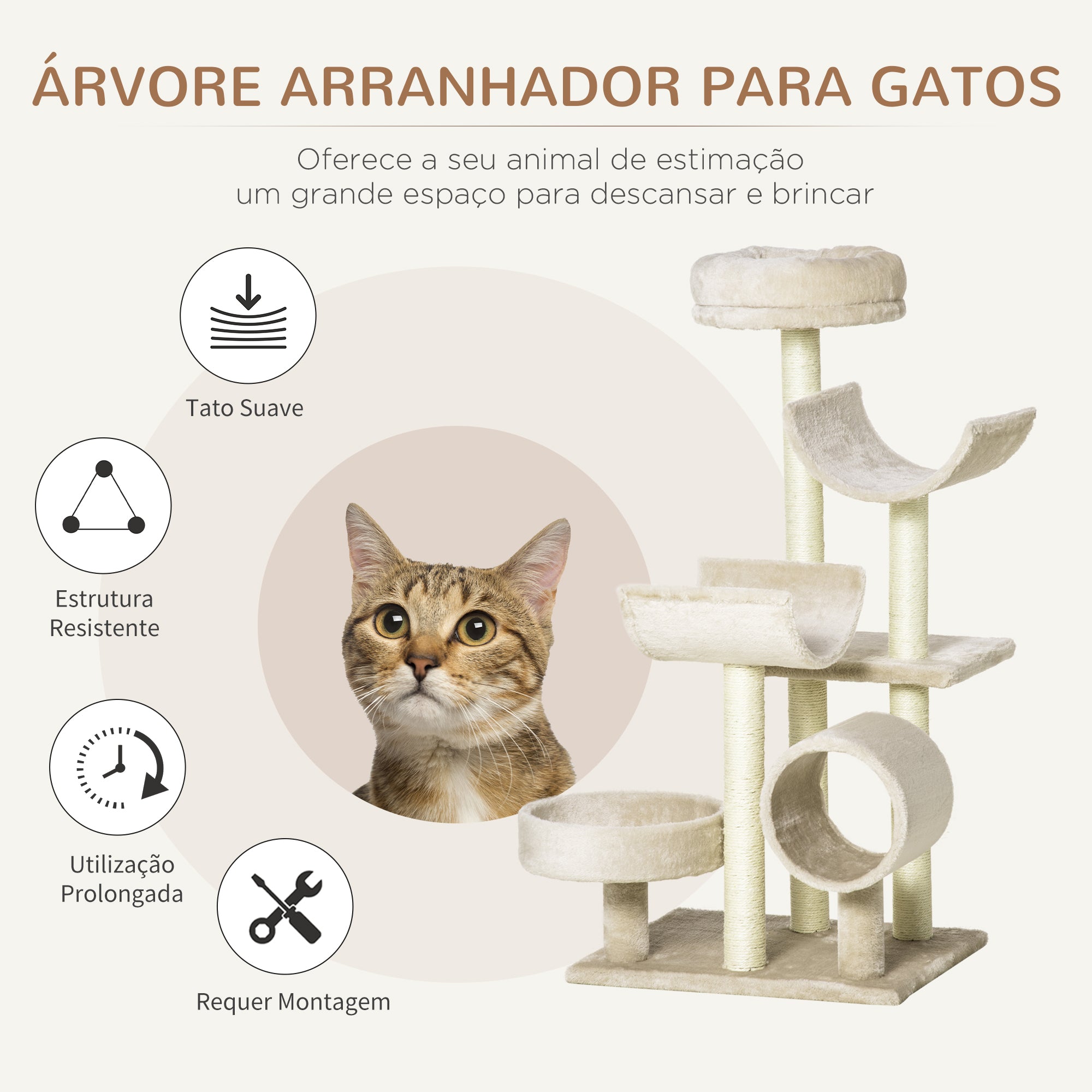 ÁRVORE ARRANHADOR PARA GATOS

Oferece a seu animal de estimação um grande espaço para descansar e brincar

Tato Suave

Estrutura Resistente

Utilização Prolongada

Requer Montagem