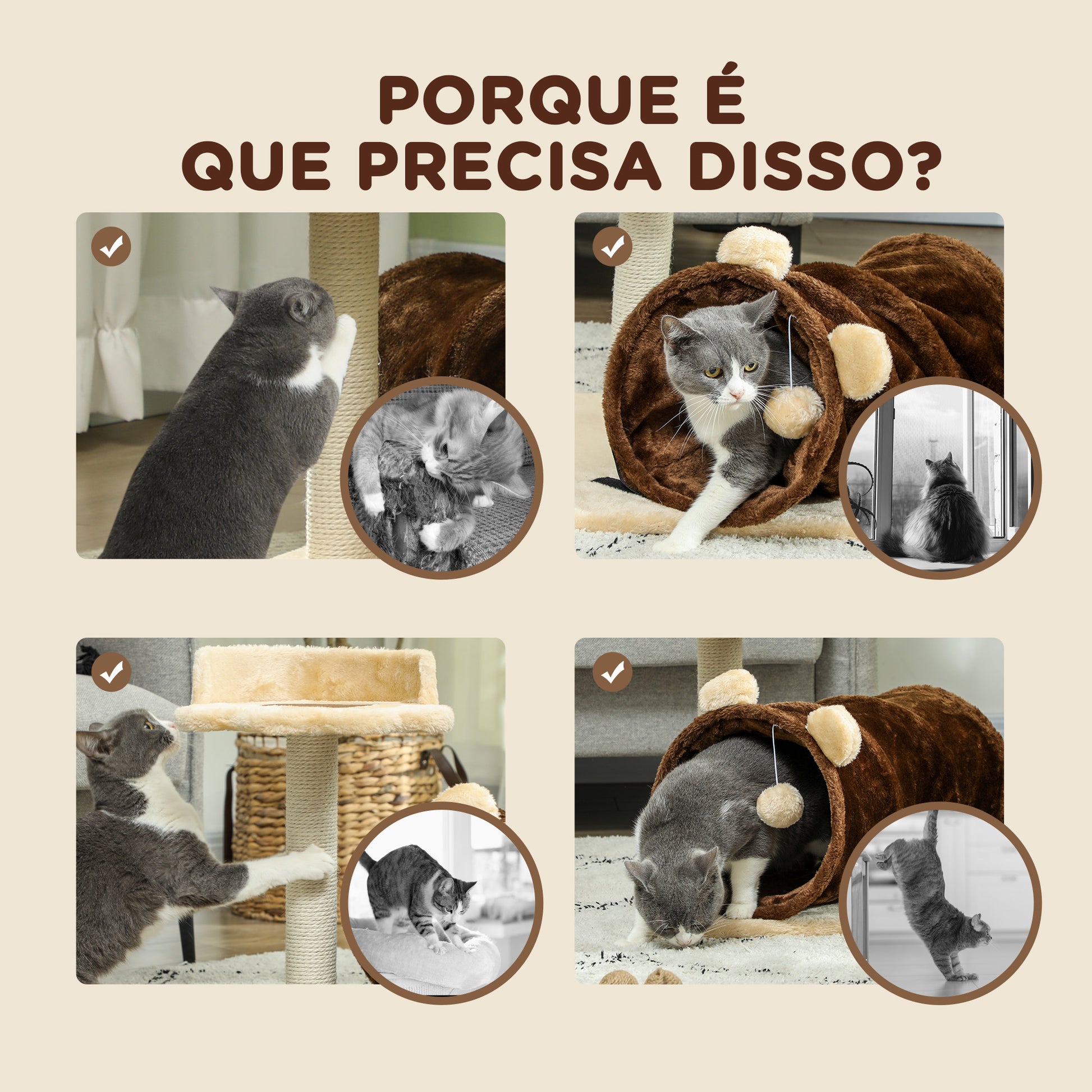 PORQUE É QUE PRECISA DISSO?