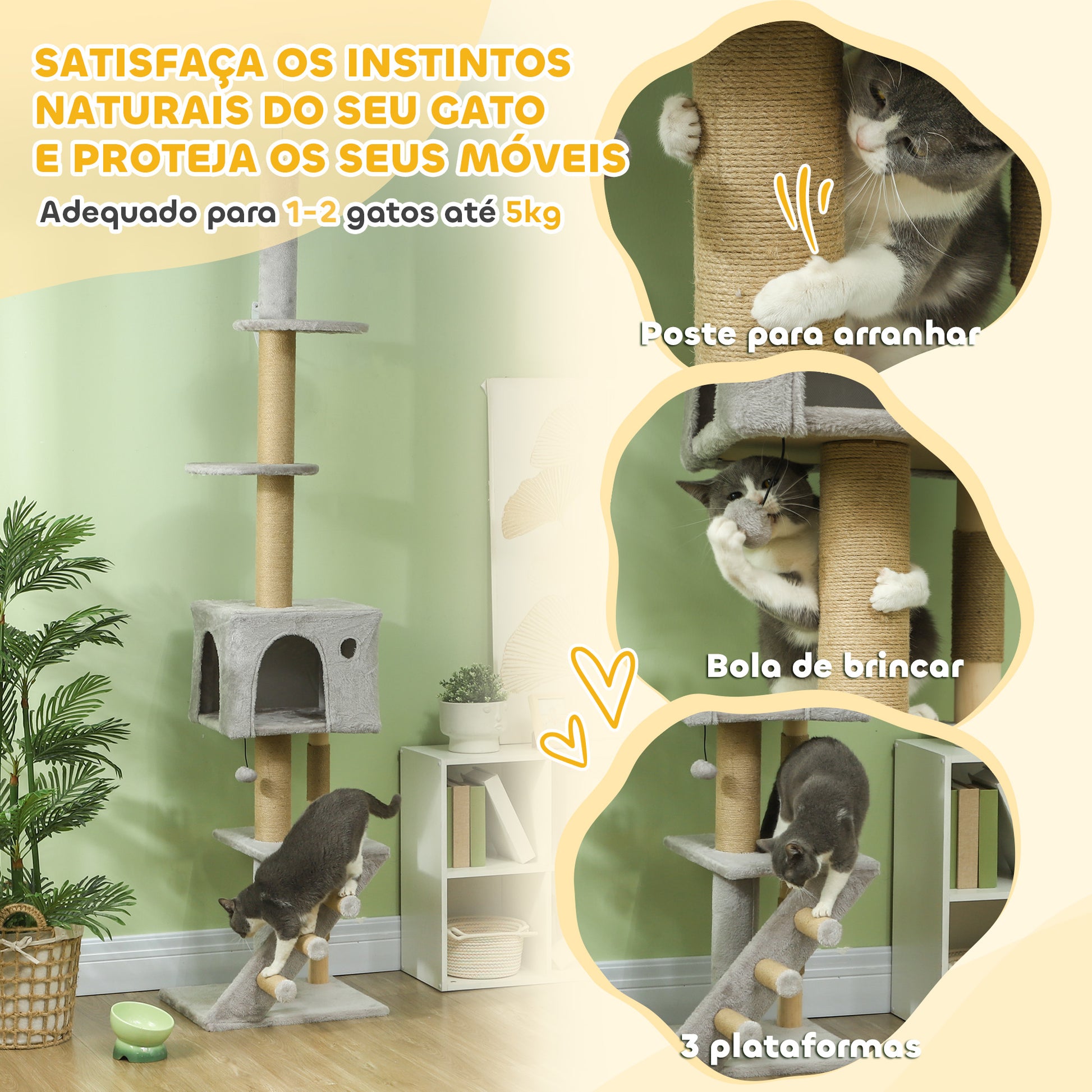 SATISFAÇA OS INSTINTOS NATURAIS DO SEU GATO E PROTEJA OS SEUS MÓVEIS

Adequado para 1-2 gatos até 5kg

Poste para arranhar

Bola de brincar

3 plataformas