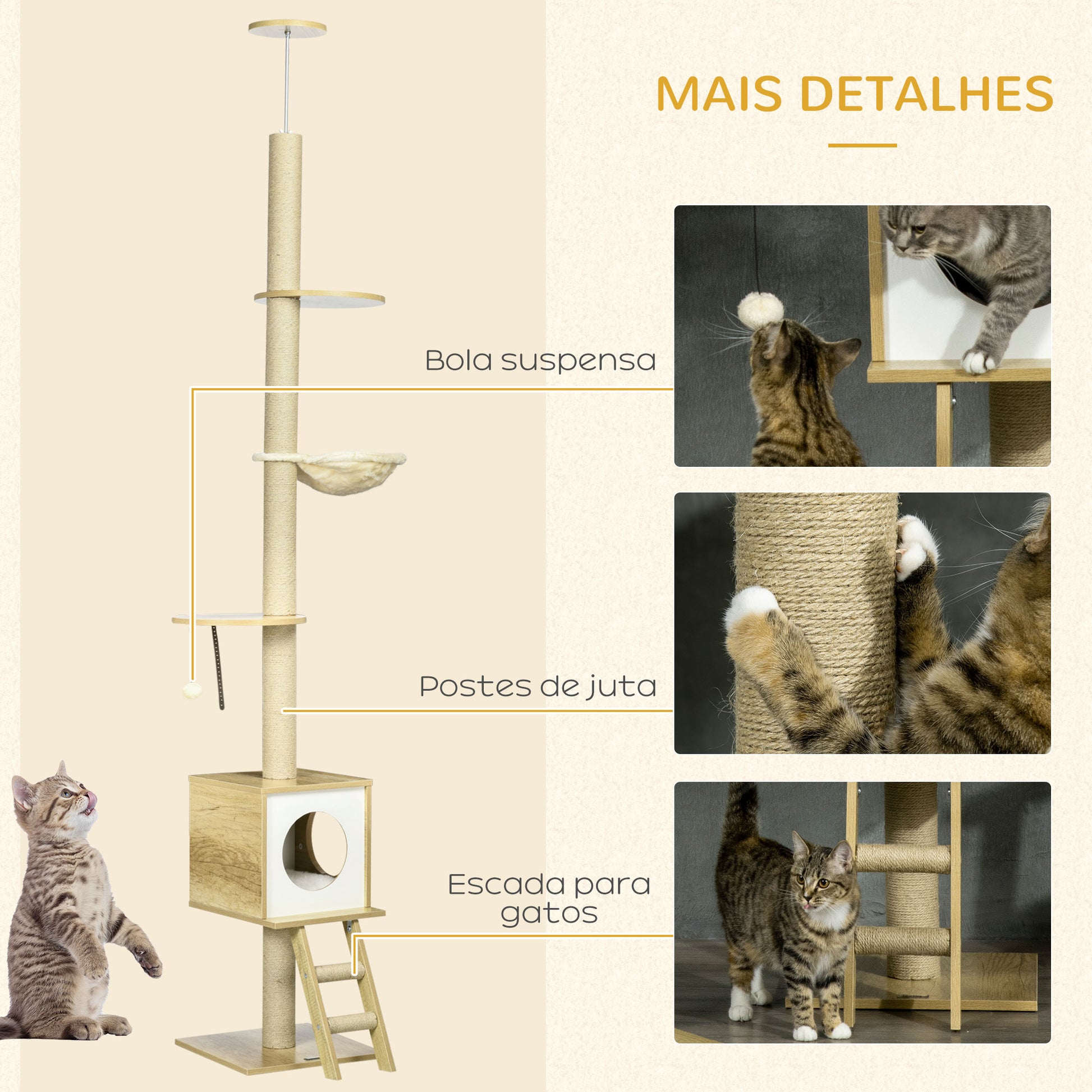 MAIS DETALHES

Bola suspensa

Postes de juta

Escada para gatos