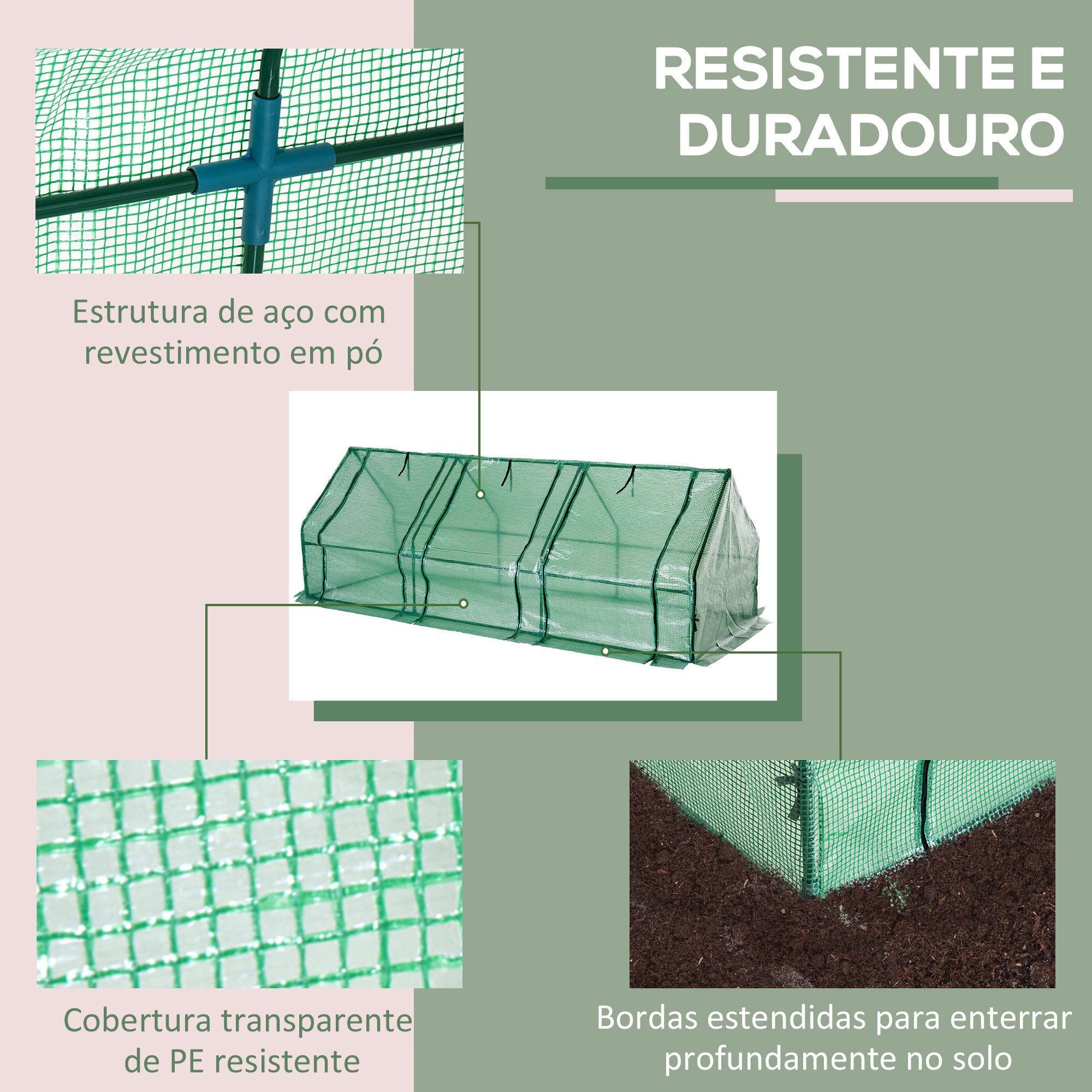 RESISTENTE E DURADOURO

Estrutura de aço com revestimento em pó

Cobertura transparente de PE resistente

Bordas estendidas para enterrar profundamente no solo