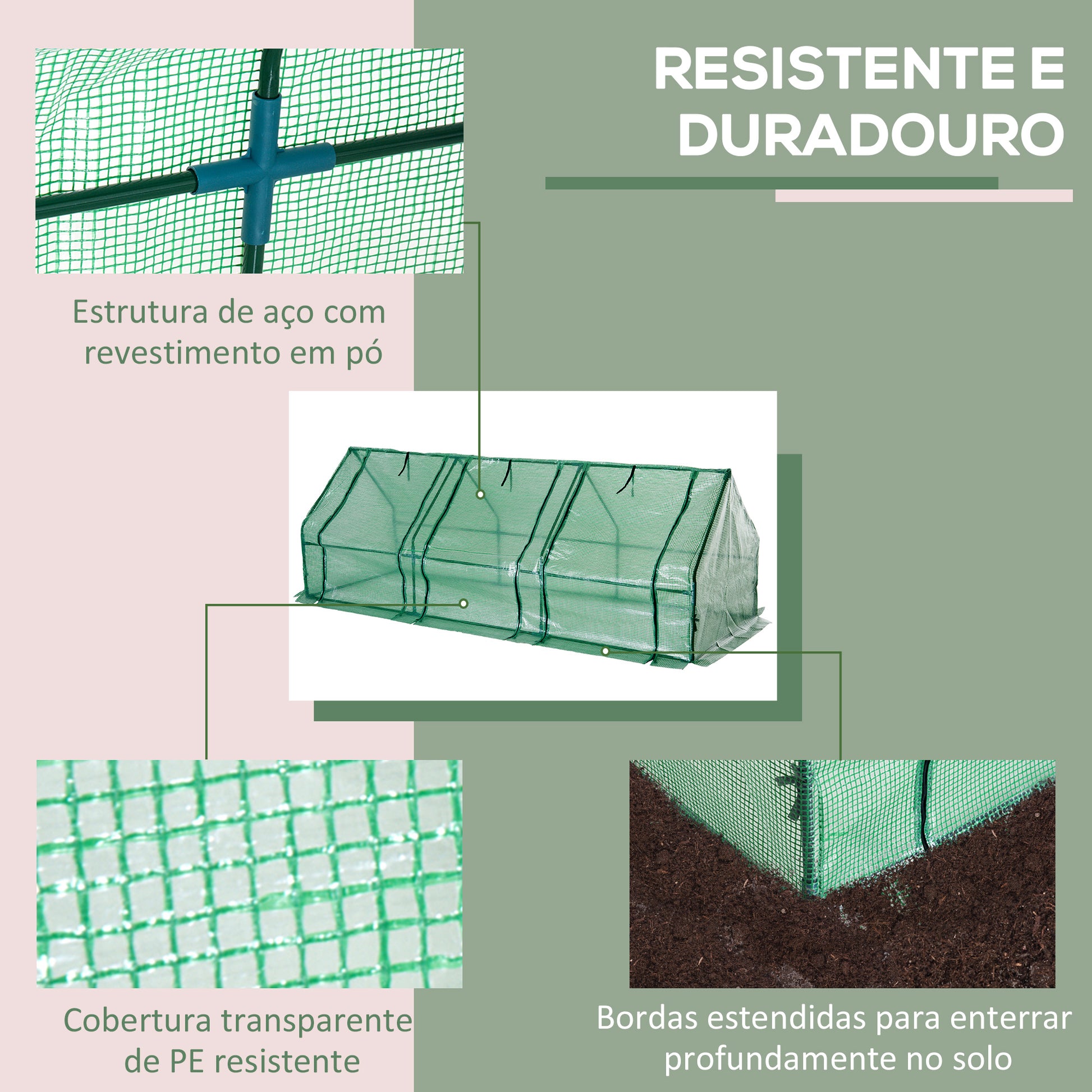 RESISTENTE E DURADOURO

Estrutura de aço com revestimento em pó

Cobertura transparente de PE resistente

Bordas estendidas para enterrar profundamente no solo