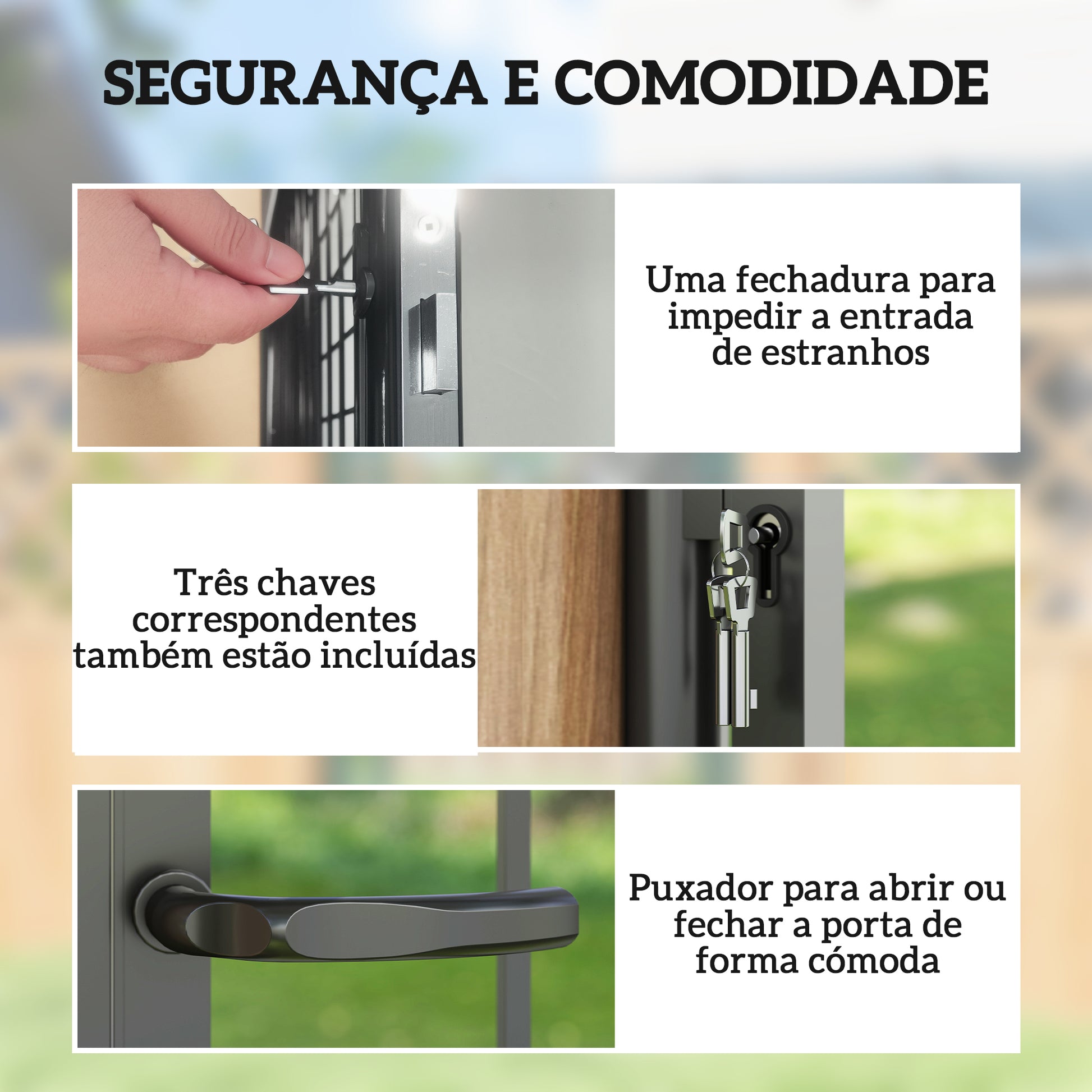 SEGURANÇA E COMODIDADE

Uma fechadura para impedir a entrada de estranhos

Três chaves correspondentes também estão incluídas

Puxador para abrir ou fechar a porta de forma cómoda